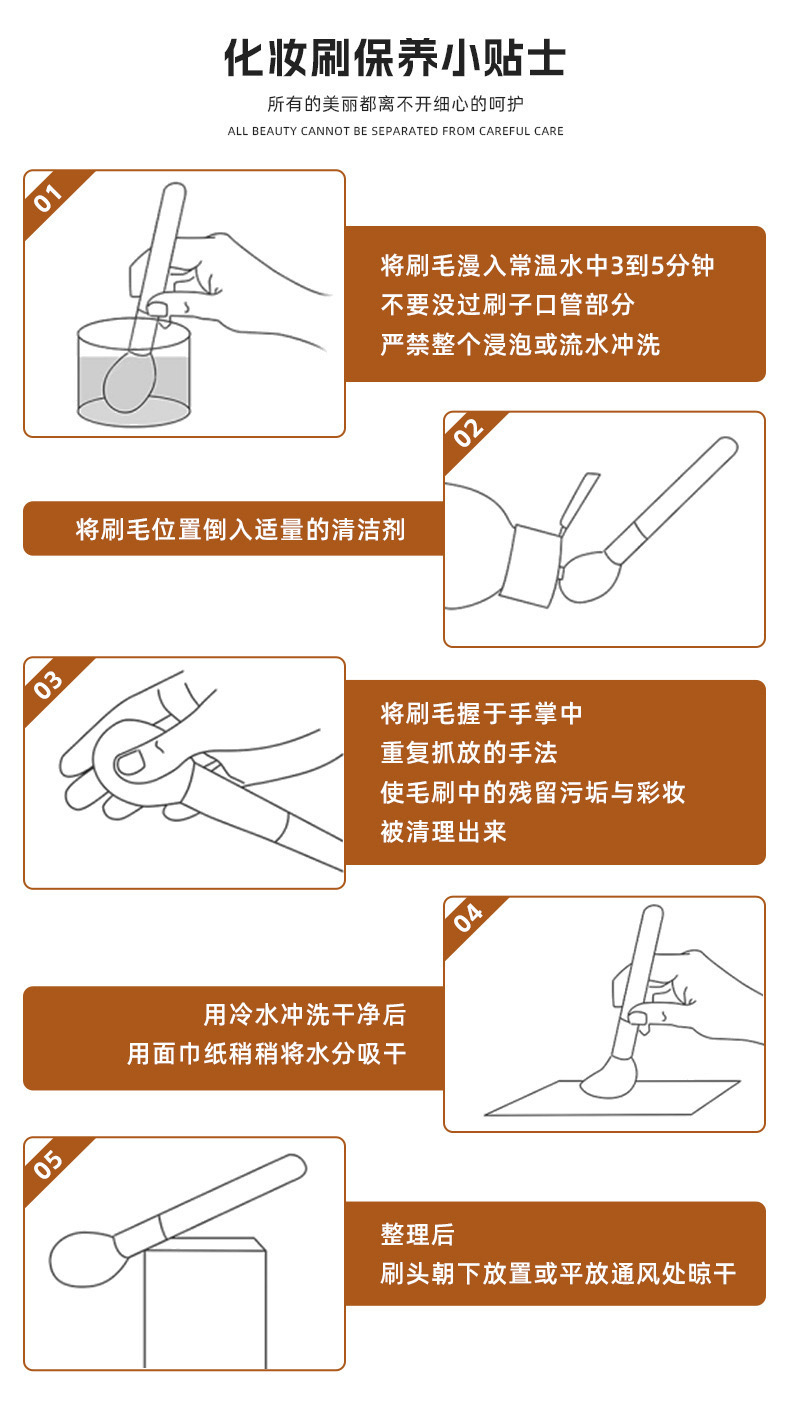 化妆刷保养小贴士

所有的美丽都离不开细心的呵护

ALL BEAUTY CANNOT BE SEPARATED FROM CAREFUL CARE

01

将刷毛漫入常温水中3到5分钟
不要没过刷子口管部分
严禁整个浸泡或流水冲洗

02

将刷毛位置倒入适量的清洁剂

03

将刷毛握于手掌中
重复抓放的手法
使毛刷中的残留污垢与彩妆
被清理出来

04

用冷水冲洗干净后
用面巾纸稍稍将水分吸干

05

整理后
刷头朝下放置或平放通风处晾干