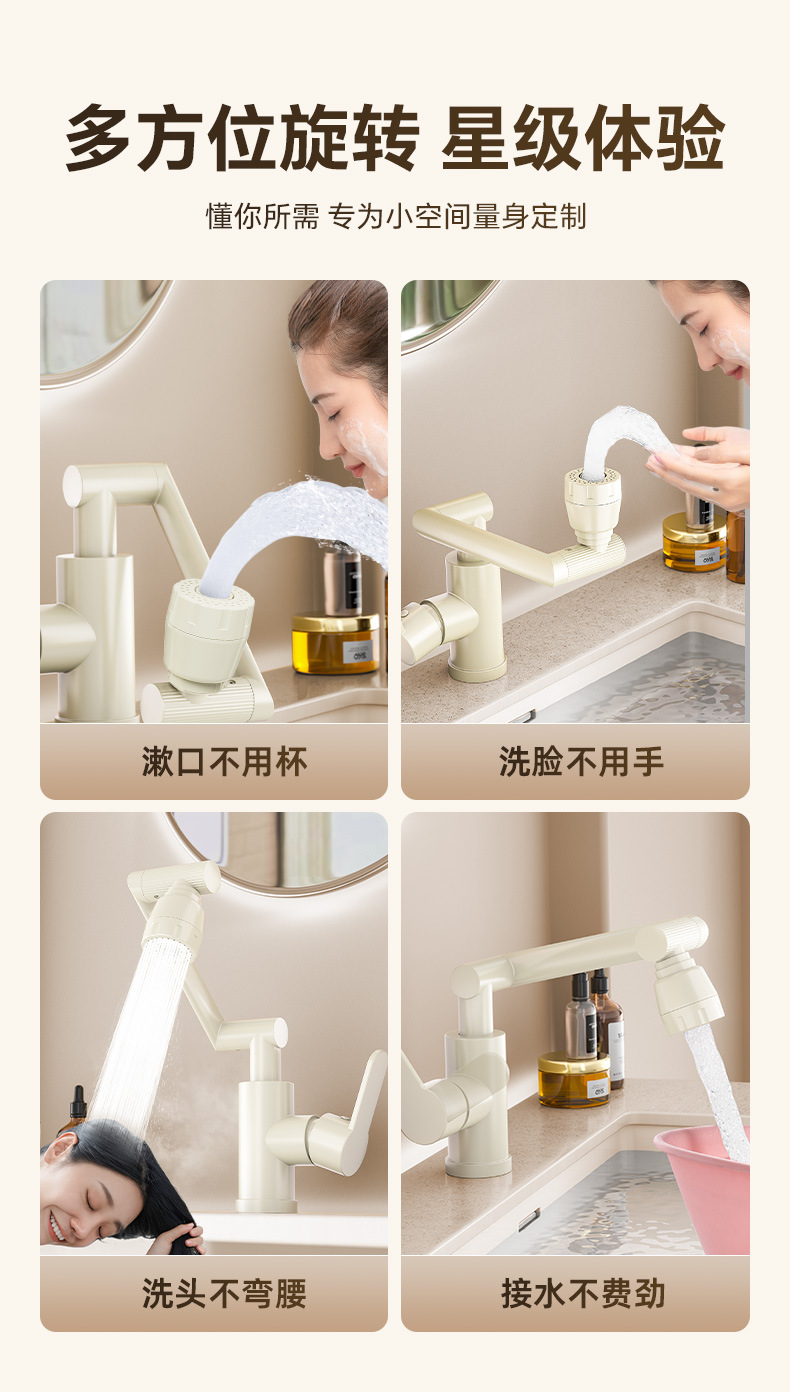 多方位旋转 星级体验

懂你所需 专为小空间量身定制

漱口不用杯

洗脸不用手

洗头不弯腰

接水不费劲