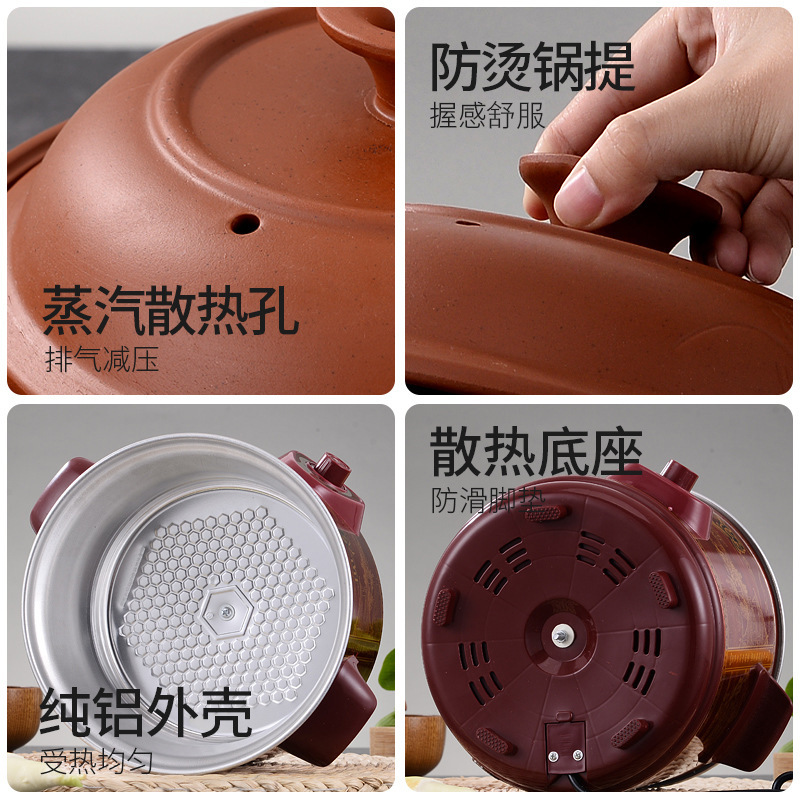 蒸汽散热孔
排气减压

防烫锅提
握感舒服

纯铝外壳
受热均匀

散热底座
防滑脚垫