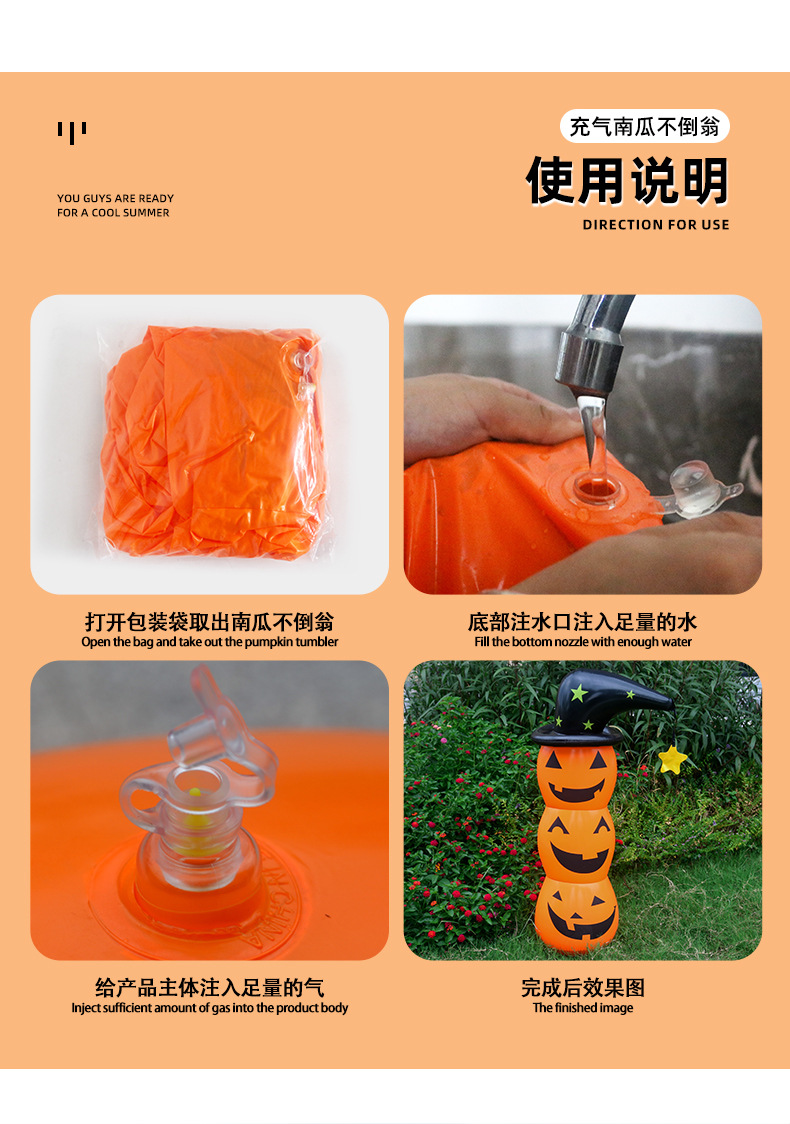 YOU GUYS ARE READY
FOR A COOL SUMMER

充气南瓜不倒翁

使用说明

DIRECTION FOR USE

打开包装袋取出南瓜不倒翁
Open the bag and take out the pumpkin tumbler

底部注水口注入足量的水
Fill the bottom nozzle with enough water

给产品主体注入足量的气
Inject sufficient amount of gas into the product body

完成后效果图
The finished image