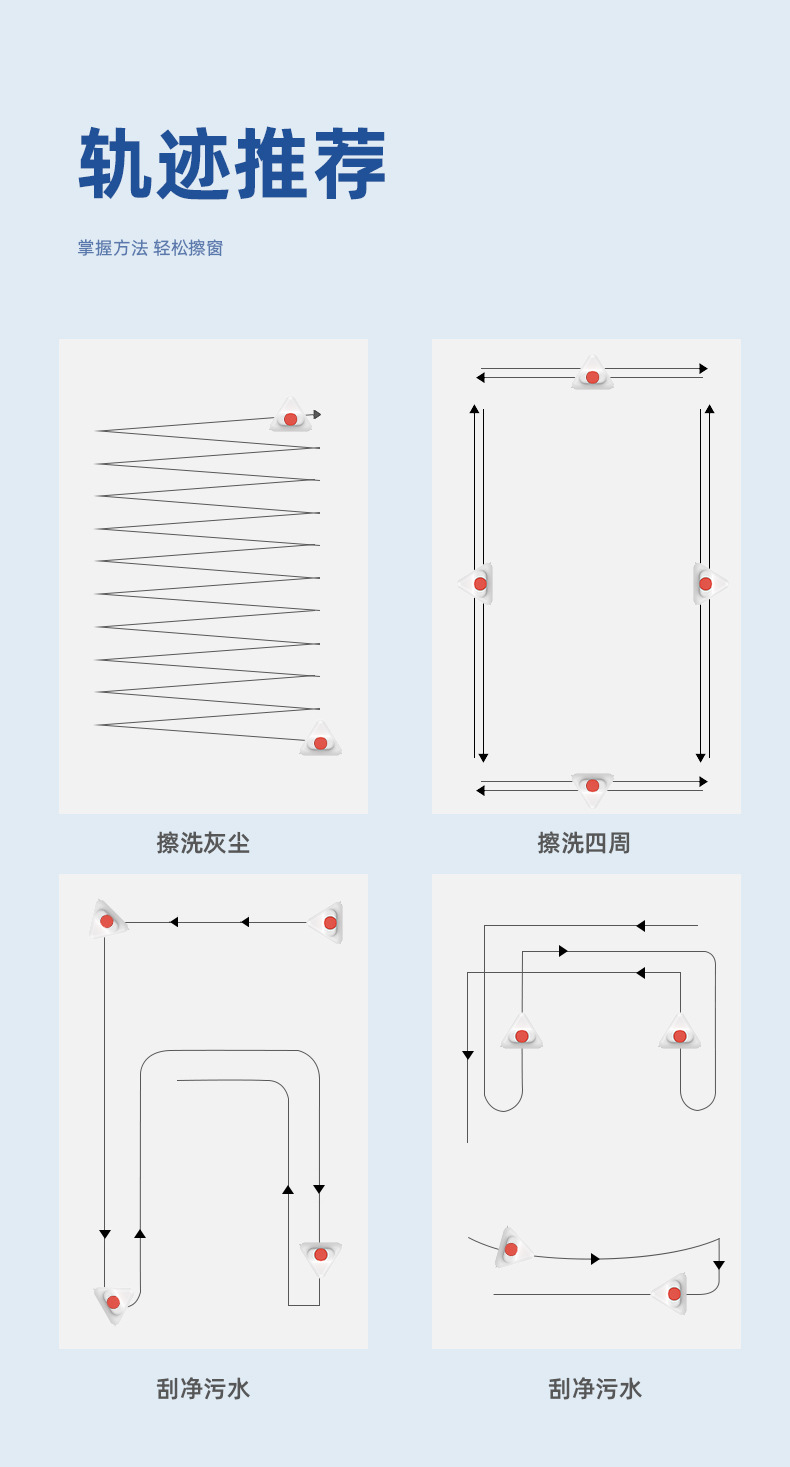 轨迹推荐

掌握方法 轻松擦窗

擦洗灰尘

擦洗四周

刮净污水

刮净污水