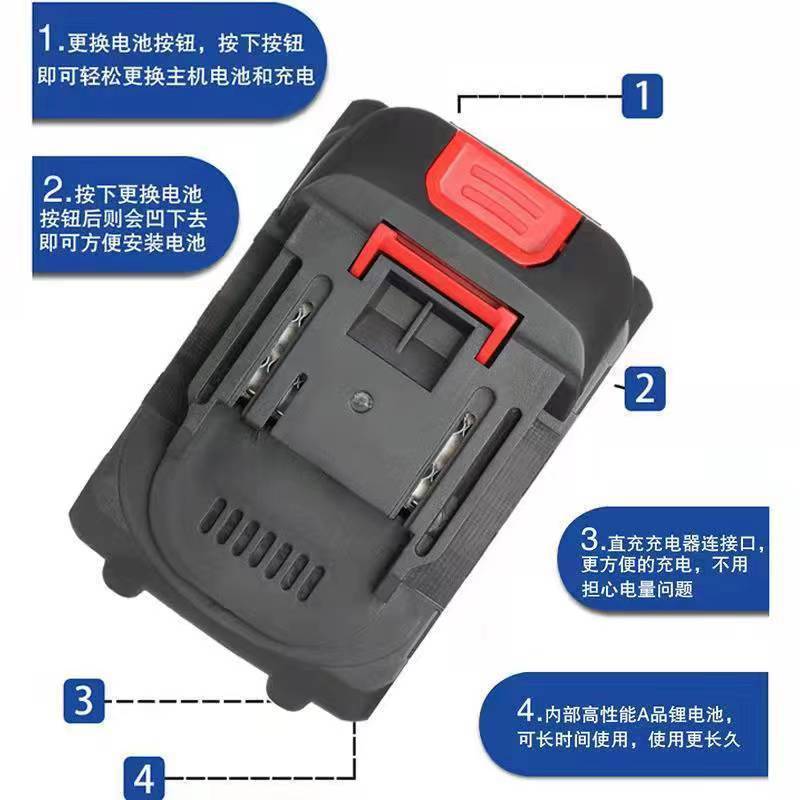 1.更换电池按钮，按下按钮即可轻松更换主机电池和充电

1

2.按下更换电池按钮后则会凹下去即可方便安装电池

2

3.直充充电器连接口，更方便的充电，不用担心电量问题

3

4.内部高性能A品锂电池，可长时间使用，使用更长久

4