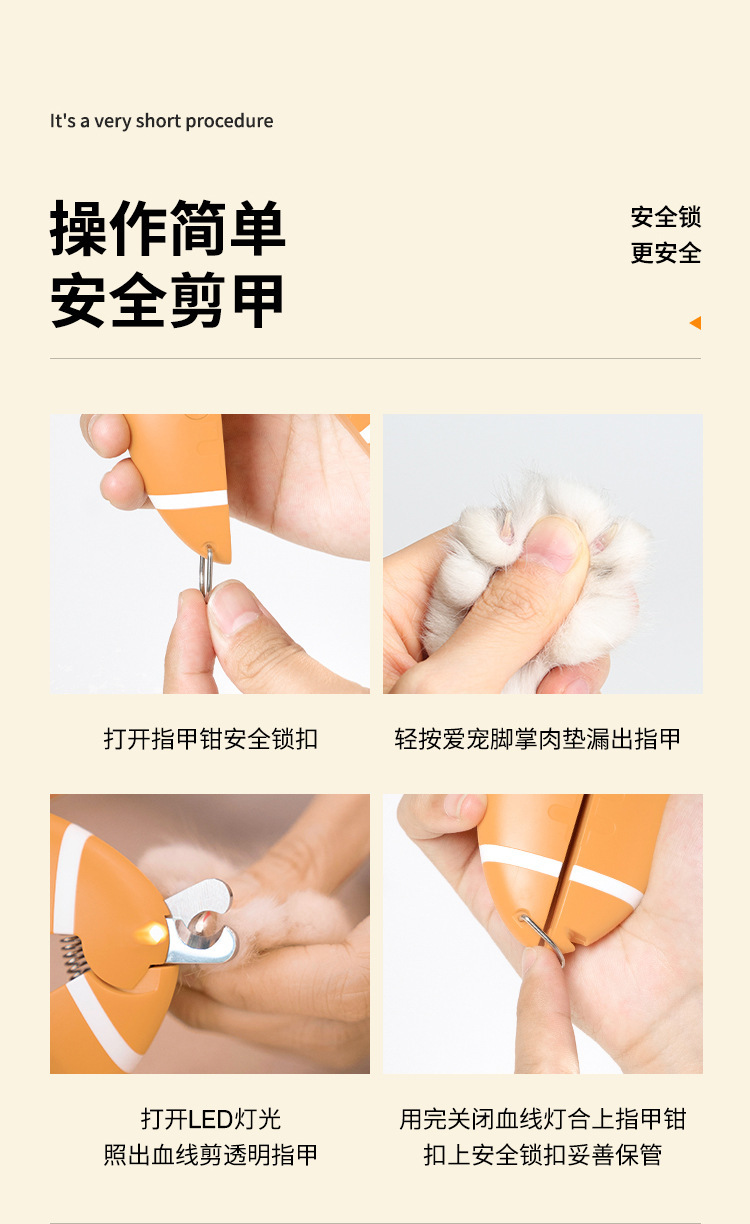 It's a very short procedure

操作简单
安全剪甲

安全锁
更安全

打开指甲钳安全锁扣

轻按爱宠脚掌肉垫漏出指甲

打开LED灯光
照出血线剪透明指甲

用完关闭血线灯合上指甲钳
扣上安全锁扣妥善保管