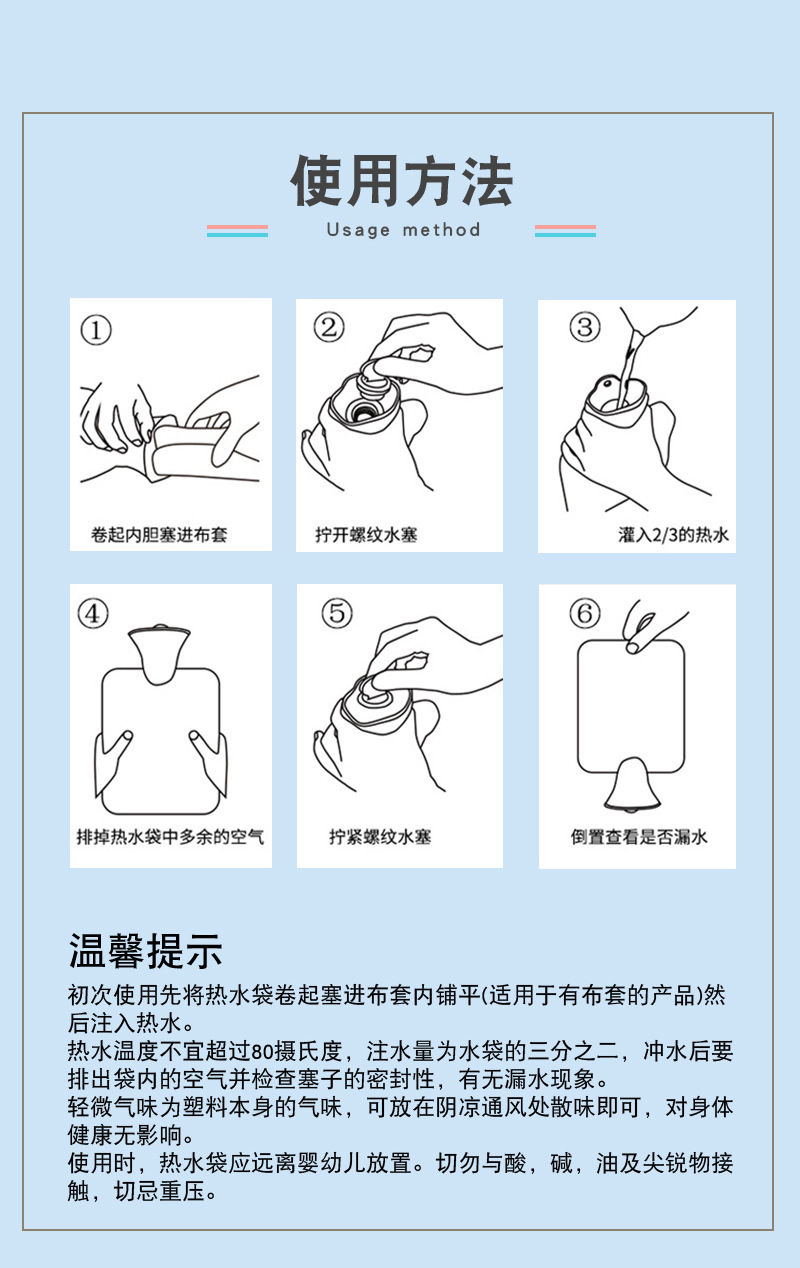 使用方法

Usage method

①
卷起内胆塞进布套

②
拧开螺纹水塞

③
灌入2/3的热水

④
排掉热水袋中多余的空气

⑤
拧紧螺纹水塞

⑥
倒置查看是否漏水

温馨提示

初次使用先将热水袋卷起塞进布套内铺平(适用于有布套的产品)然后注入热水。
热水温度不宜超过80摄氏度，注水量为水袋的三分之二，冲水后要排出袋内的空气并检查塞子的密封性，有无漏水现象。
轻微气味为塑料本身的气味，可放在阴凉通风处散味即可，对身体健康无影响。
使用时，热水袋应远离婴幼儿放置。切勿与酸，碱，油及尖锐物接触，切忌重压。