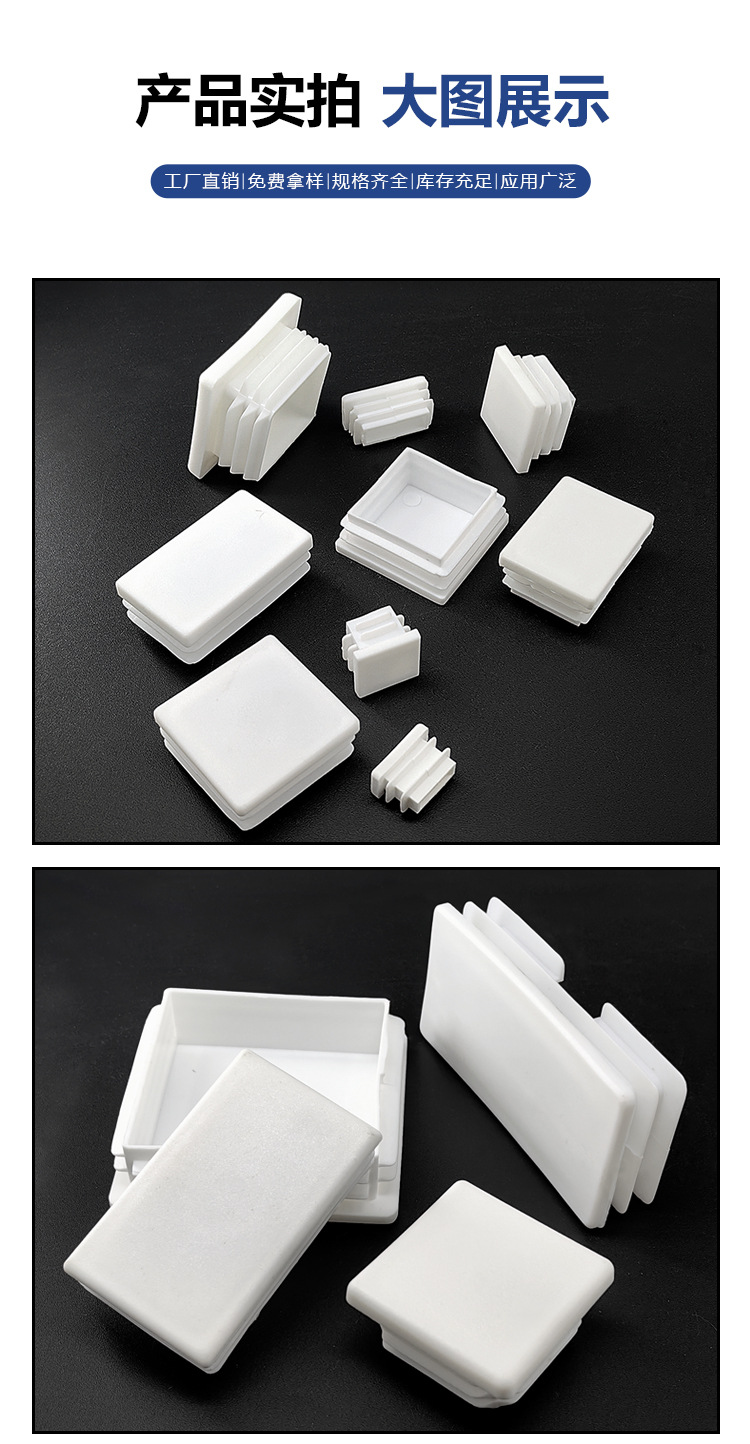 产品实拍 大图展示

工厂直销|免费拿样|规格齐全|库存充足|应用广泛