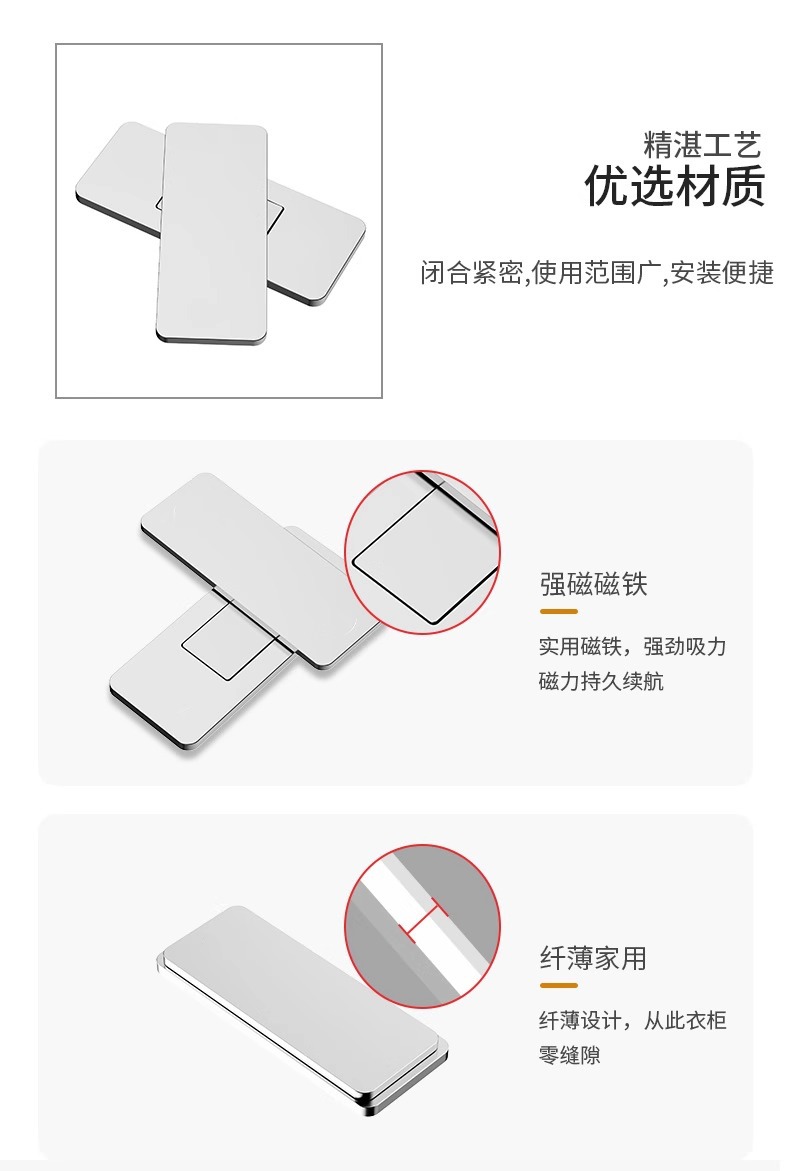 精湛工艺
优选材质

闭合紧密,使用范围广,安装便捷

强磁磁铁

实用磁铁，强劲吸力
磁力持久续航

纤薄家用

纤薄设计，从此衣柜
零缝隙