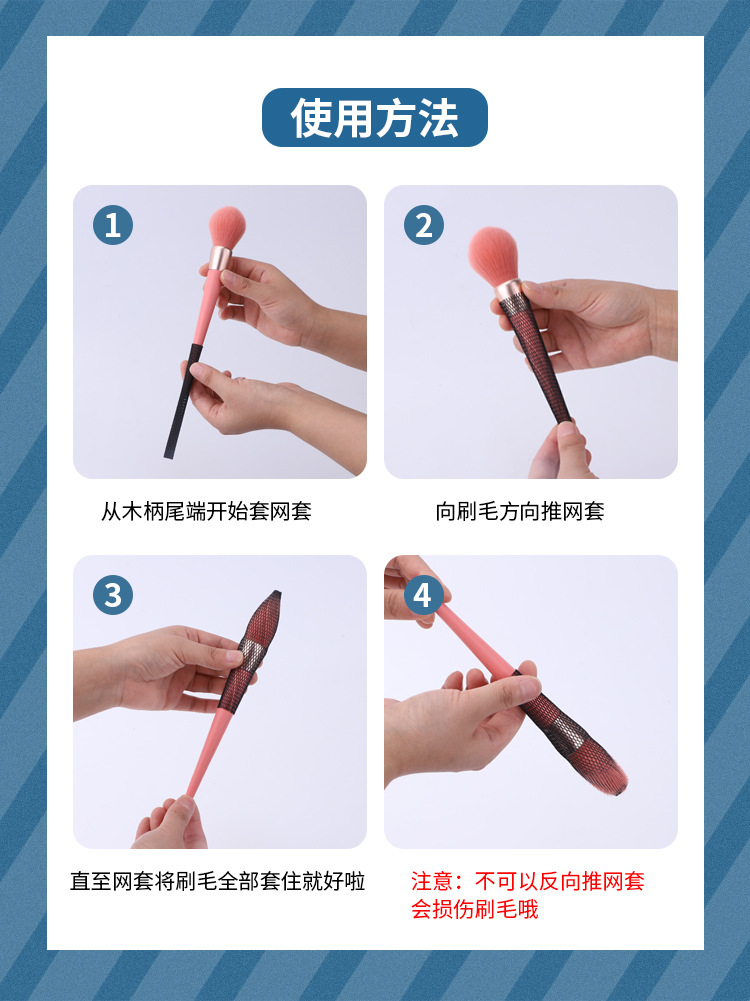 使用方法

1

从木柄尾端开始套网套

2

向刷毛方向推网套

3

直至网套将刷毛全部套住就好啦

4

注意：不可以反向推网套会损伤刷毛哦