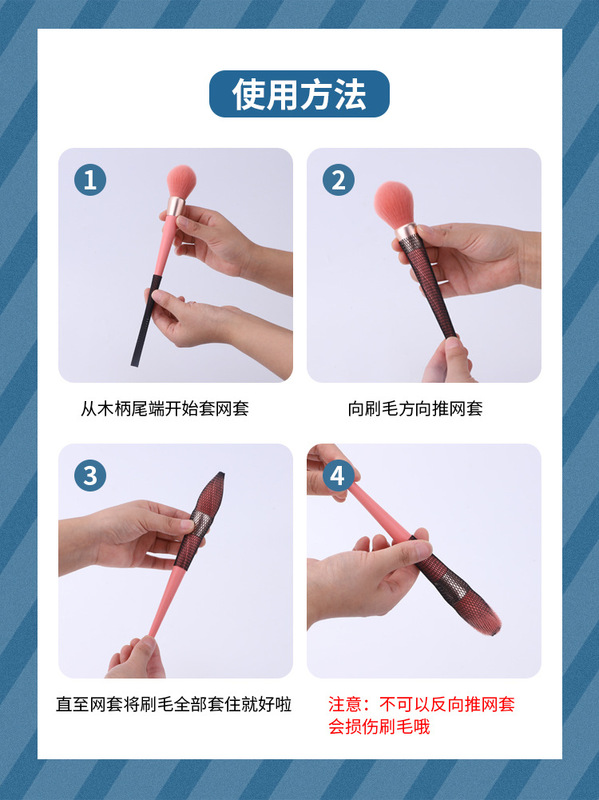 使用方法

1

从木柄尾端开始套网套

2

向刷毛方向推网套

3

直至网套将刷毛全部套住就好啦

4

注意：不可以反向推网套会损伤刷毛哦