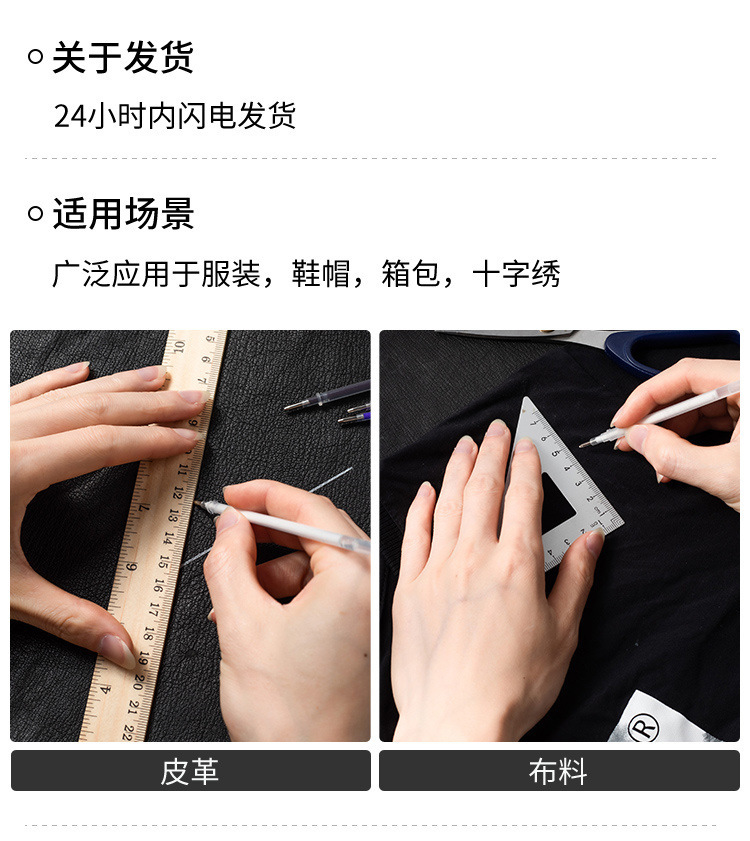 关于发货

24小时内闪电发货

适用场景

广泛应用于服装，鞋帽，箱包，十字绣

皮革

布料