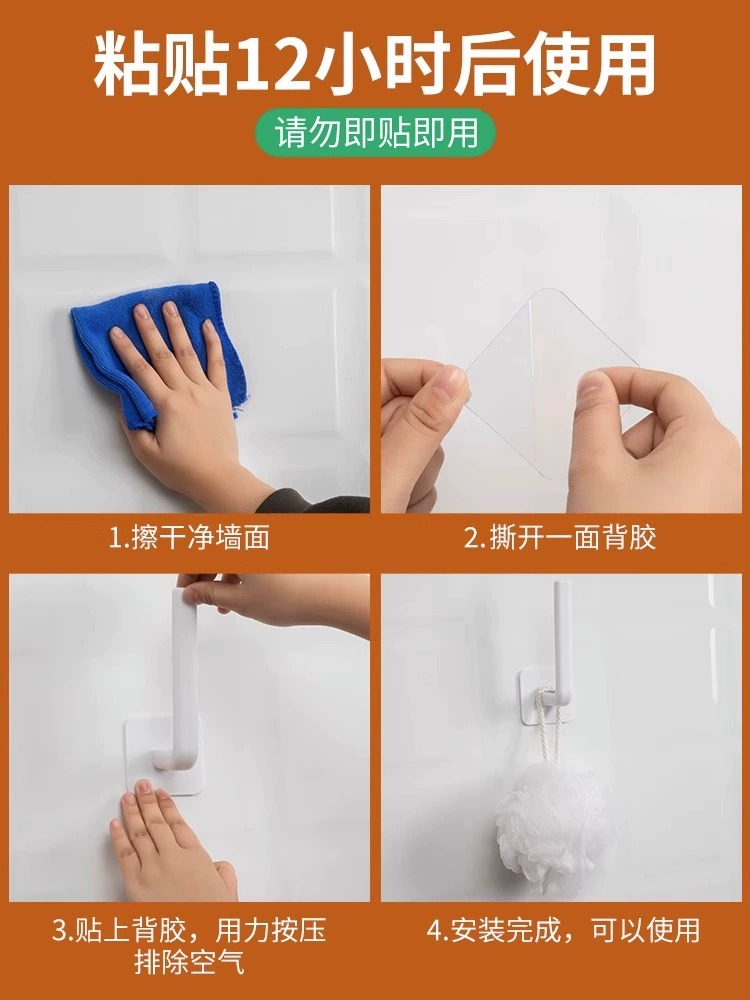 粘贴12小时后使用

请勿即贴即用

1.擦干净墙面

2.撕开一面背胶

3.贴上背胶，用力按压排除空气

4.安装完成，可以使用