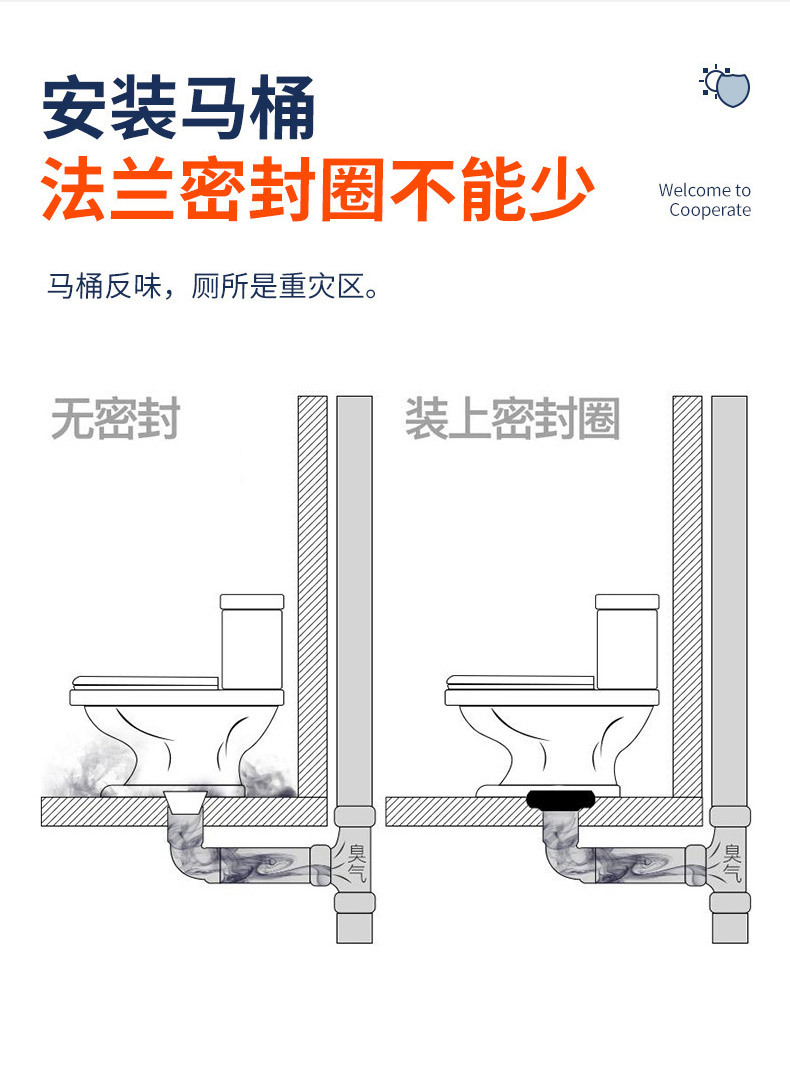 安装马桶
法兰密封圈不能少

Welcome to Cooperate

马桶反味，厕所是重灾区。

无密封

臭气

装上密封圈

臭气