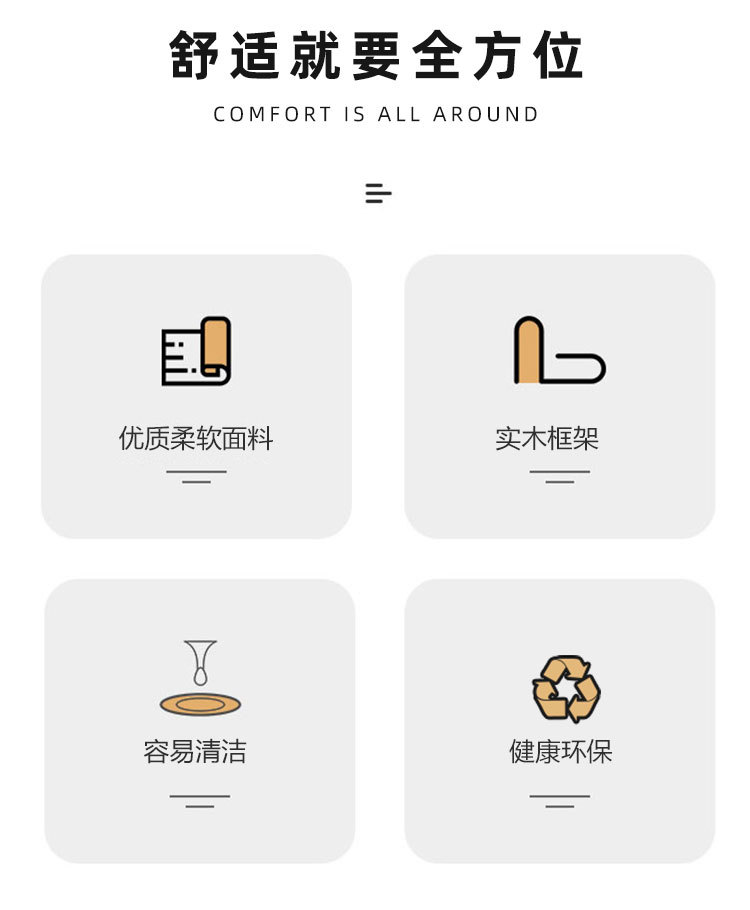 舒适就要全方位

COMFORT IS ALL AROUND

优质柔软面料

实木框架

容易清洁

健康环保