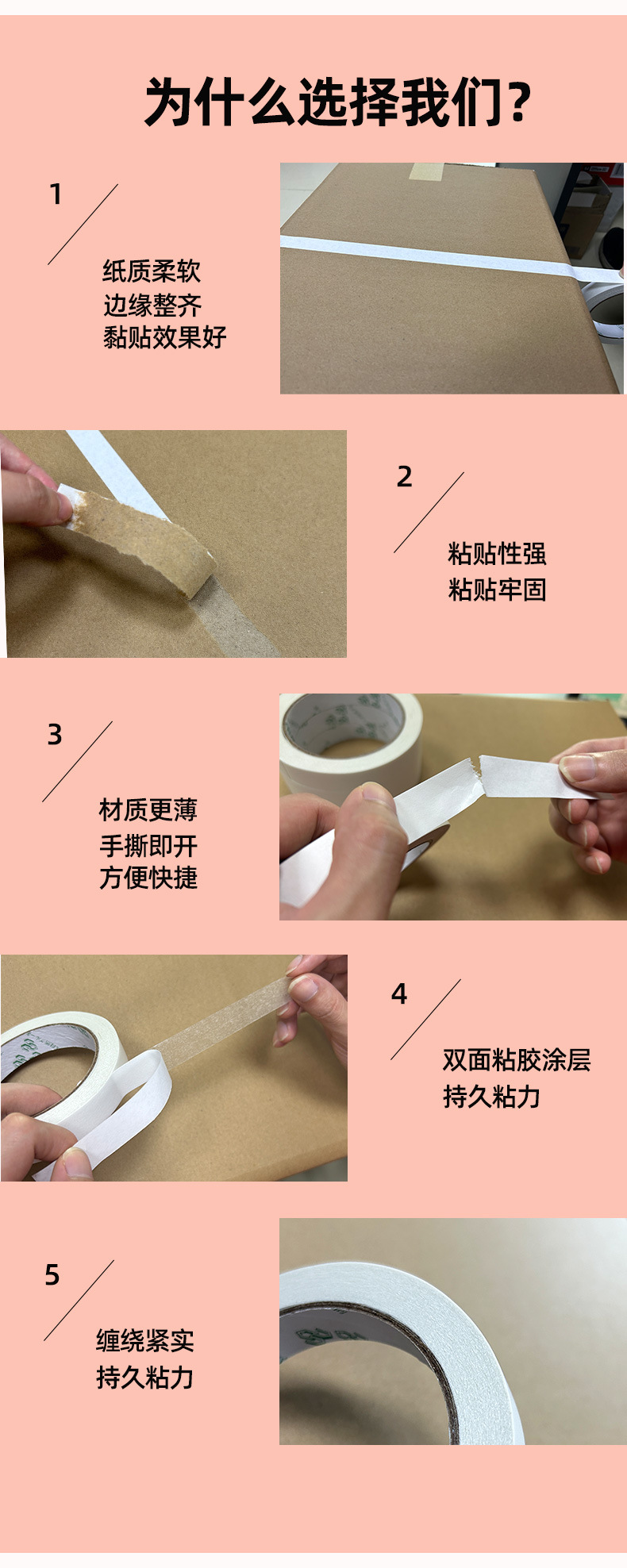 为什么选择我们?

1

纸质柔软
边缘整齐
黏贴效果好

2

粘贴性强
粘贴牢固

3

材质更薄
手撕即开
方便快捷

4

双面粘胶涂层
持久粘力

5

缠绕紧实
持久粘力