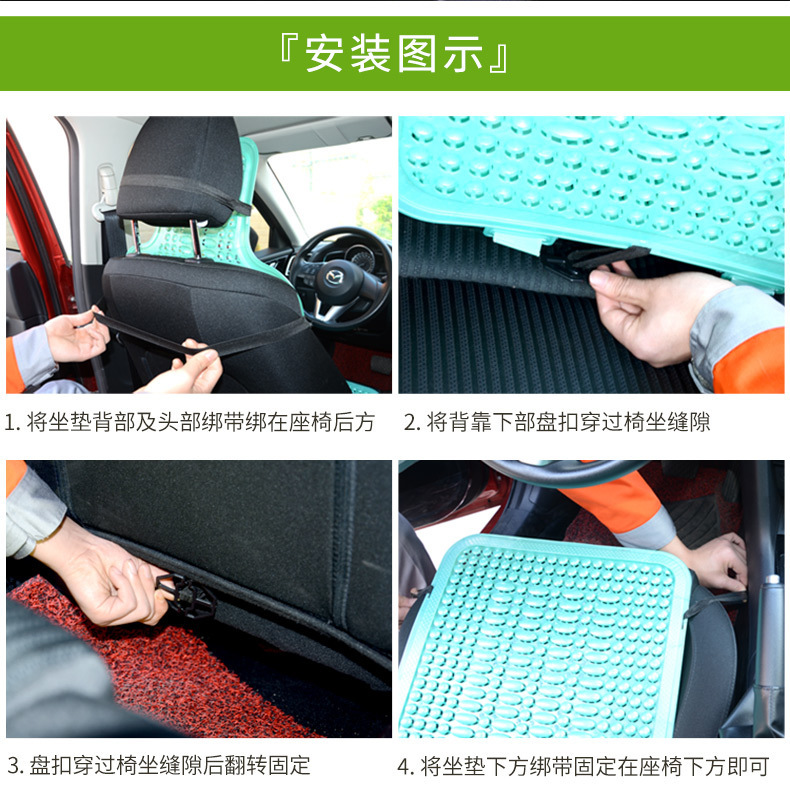 『安装图示』

1. 将坐垫背部及头部绑带绑在座椅后方

2. 将背靠下部盘扣穿过椅坐缝隙

3. 盘扣穿过椅坐缝隙后翻转固定

4. 将坐垫下方绑带固定在座椅下方即可