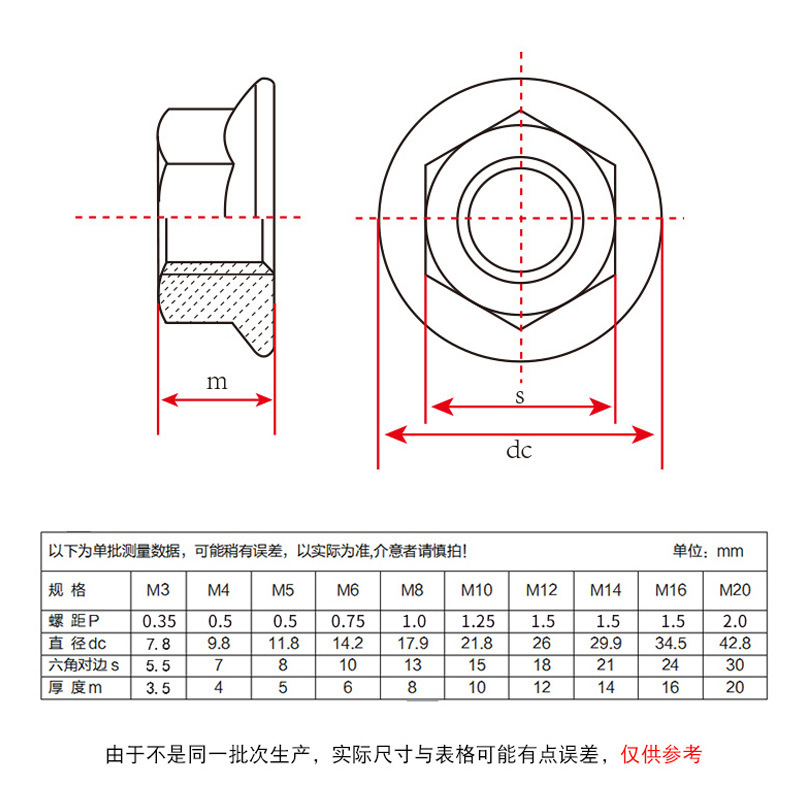 m

s

dc

以下为单批测量数据，可能稍有误差，以实际为准,介意者请慎拍!　　单位：mm

| 规 格 | M3 | M4 | M5 | M6 | M8 | M10 | M12 | M14 | M16 | M20 |
|---|---|---|---|---|---|---|---|---|---|---|
| 螺 距P | 0.35 | 0.5 | 0.5 | 0.75 | 1.0 | 1.25 | 1.5 | 1.5 | 1.5 | 2.0 |
| 直 径dc | 7.8 | 9.8 | 11.8 | 14.2 | 17.9 | 21.8 | 26 | 29.9 | 34.5 | 42.8 |
| 六角对边s | 5.5 | 7 | 8 | 10 | 13 | 15 | 18 | 21 | 24 | 30 |
| 厚 度m | 3.5 | 4 | 5 | 6 | 8 | 10 | 12 | 14 | 16 | 20 |

由于不是同一批次生产，实际尺寸与表格可能有点误差，仅供参考