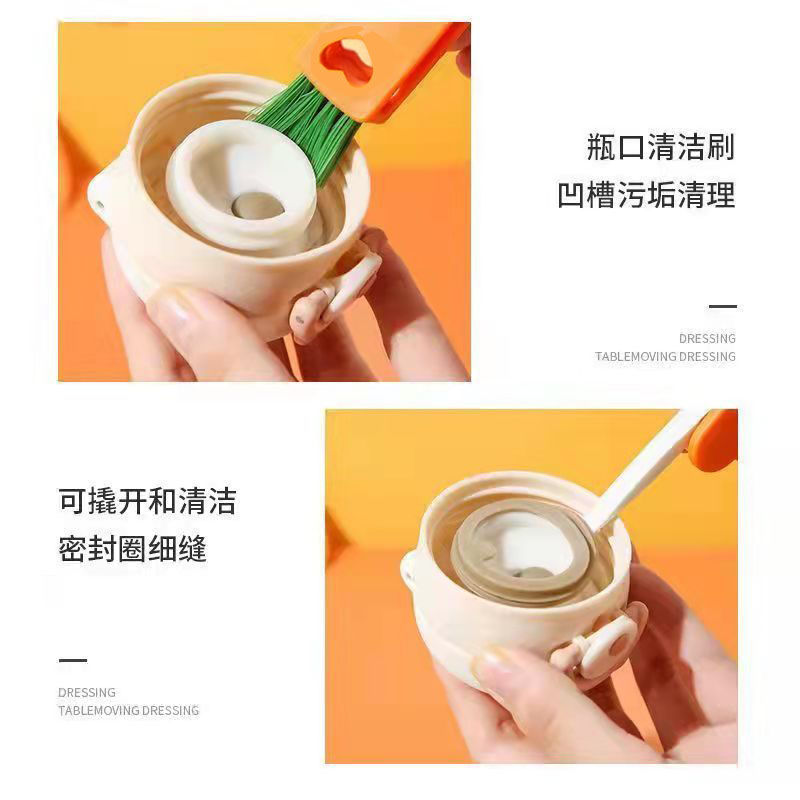 瓶口清洁刷
凹槽污垢清理

DRESSING
TABLEMOVING DRESSING

可撬开和清洁
密封圈细缝

DRESSING
TABLEMOVING DRESSING