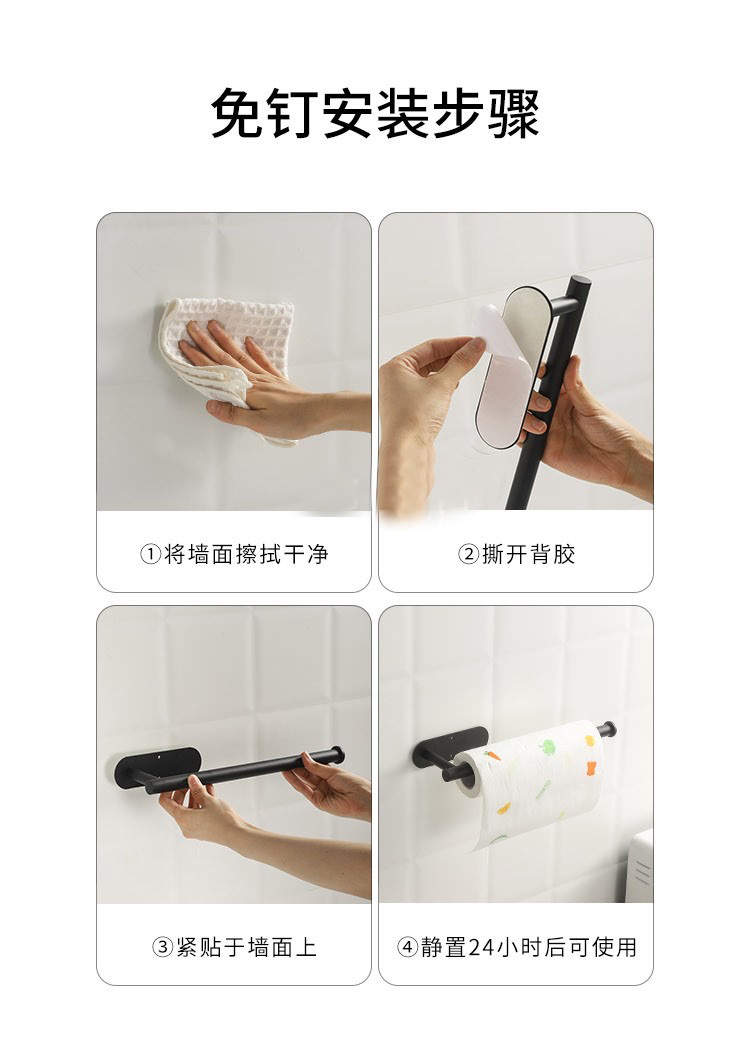 免钉安装步骤

①将墙面擦拭干净

②撕开背胶

③紧贴于墙面上

④静置24小时后可使用