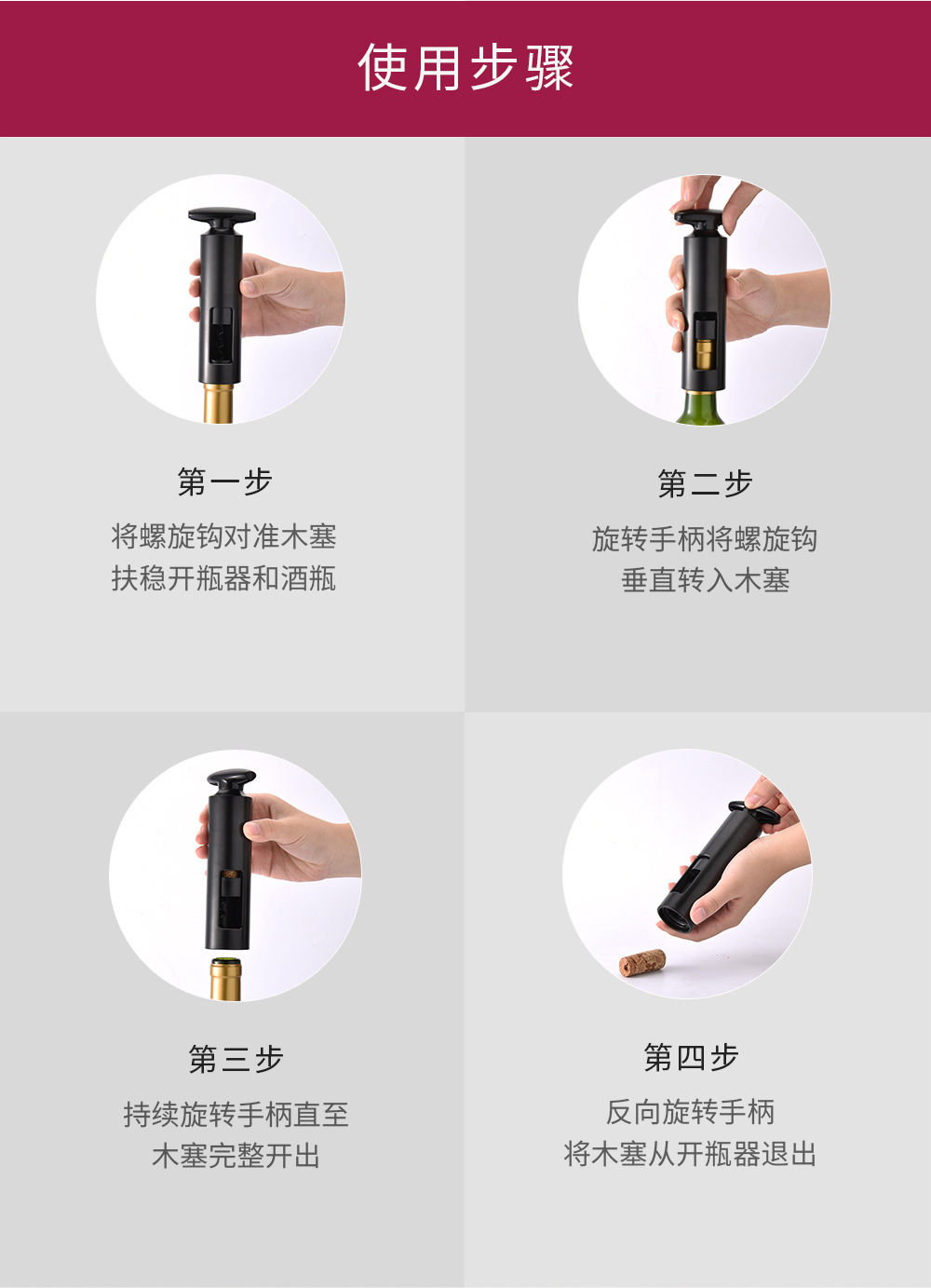 使用步骤

第一步

将螺旋钩对准木塞
扶稳开瓶器和酒瓶

第二步

旋转手柄将螺旋钩
垂直转入木塞

第三步

持续旋转手柄直至
木塞完整开出

第四步

反向旋转手柄
将木塞从开瓶器退出