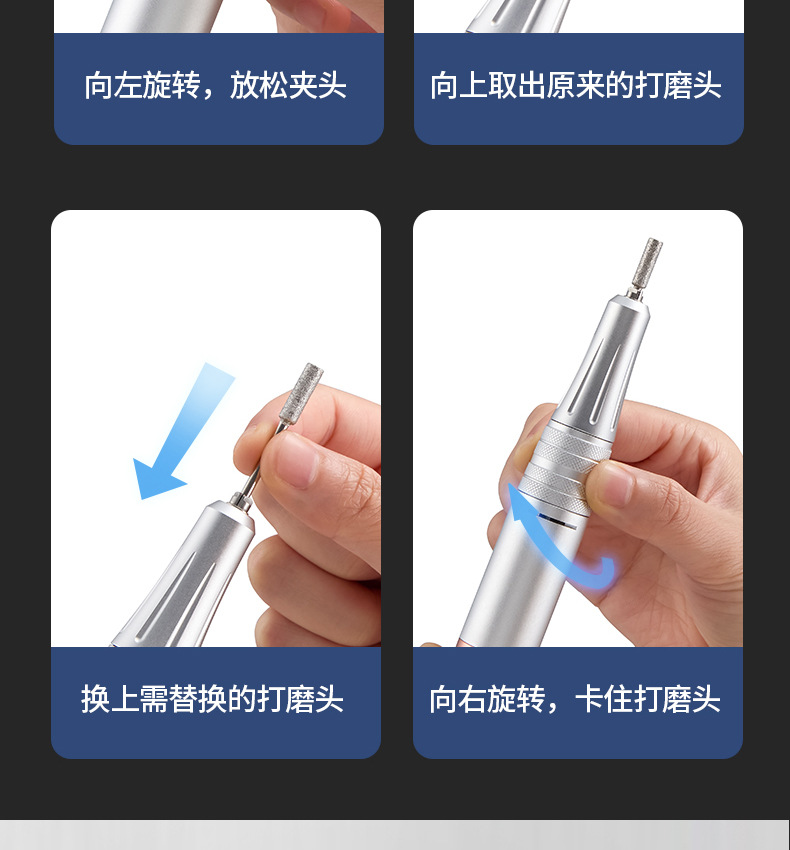 向左旋转，放松夹头

向上取出原来的打磨头

换上需替换的打磨头

向右旋转，卡住打磨头