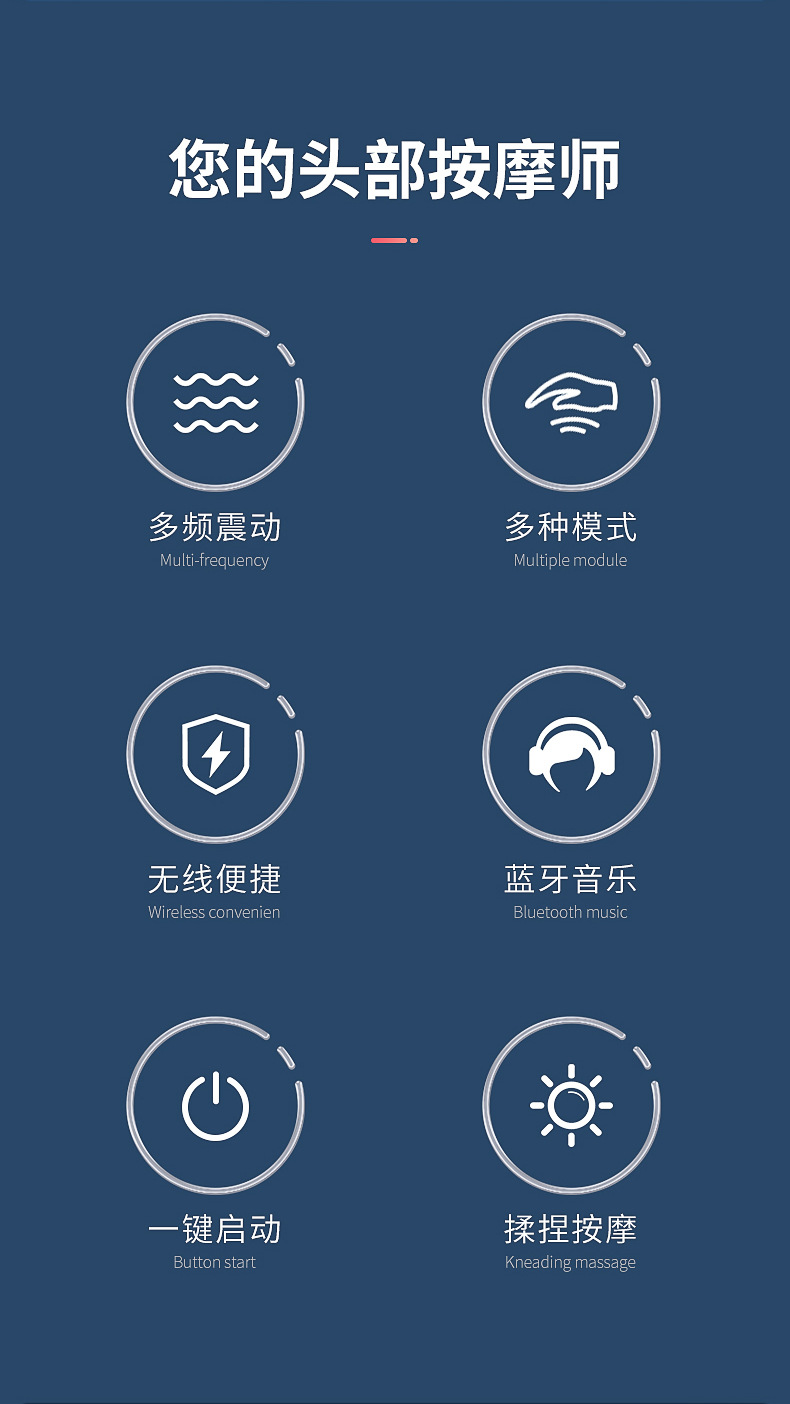 您的头部按摩师

多频震动
Multi-frequency

多种模式
Multiple module

无线便捷
Wireless convenien

蓝牙音乐
Bluetooth music

一键启动
Button start

揉捏按摩
Kneading massage