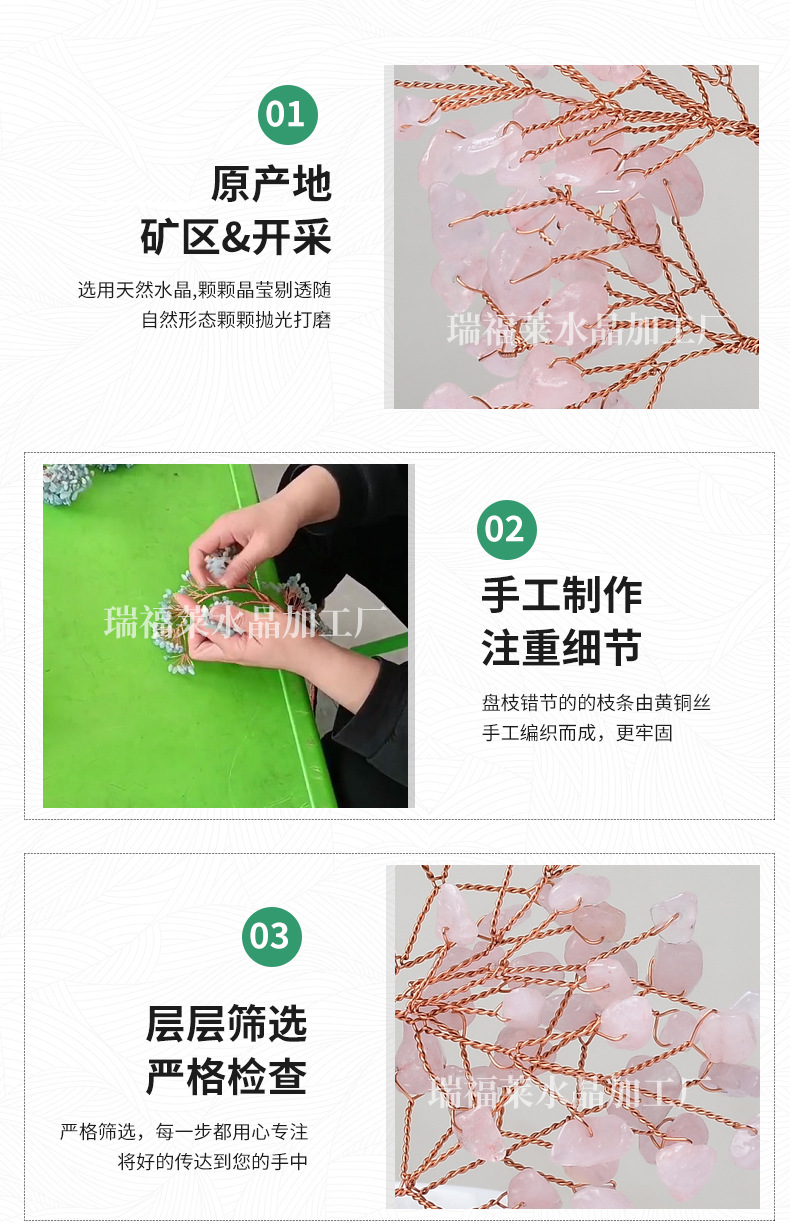 01

原产地
矿区&开采

选用天然水晶,颗颗晶莹剔透随自然形态颗颗抛光打磨

瑞福莱水晶加工厂

瑞福莱水晶加工厂

02

手工制作
注重细节

盘枝错节的的枝条由黄铜丝手工编织而成，更牢固

03

层层筛选
严格检查

严格筛选，每一步都用心专注将好的传达到您的手中

瑞福莱水晶加工厂