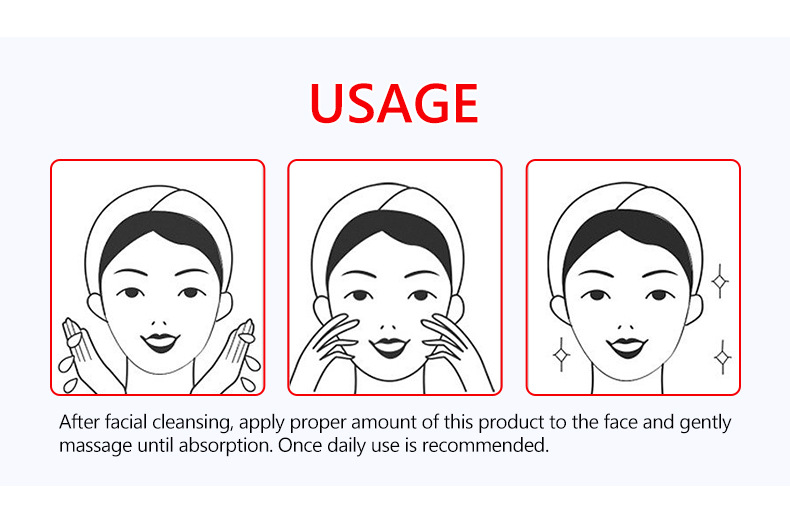 USAGE

After facial cleansing, apply proper amount of this product to the face and gently massage until absorption. Once daily use is recommended.