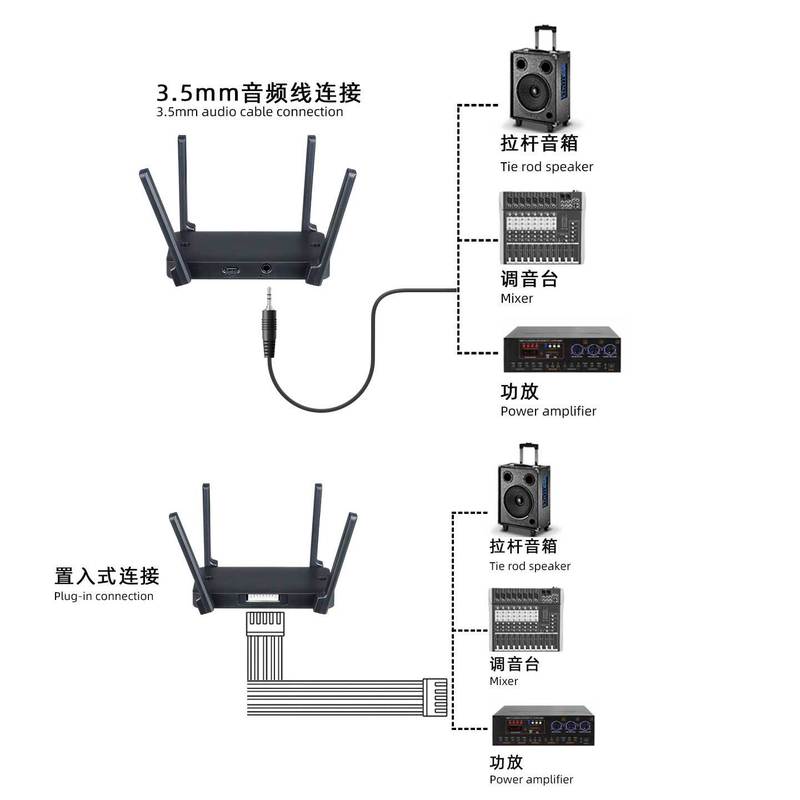 3.5mm音频线连接
3.5mm audio cable connection

拉杆音箱
Tie rod speaker

调音台
Mixer

功放
Power amplifier

置入式连接
Plug-in connection

拉杆音箱
Tie rod speaker

调音台
Mixer

功放
Power amplifier