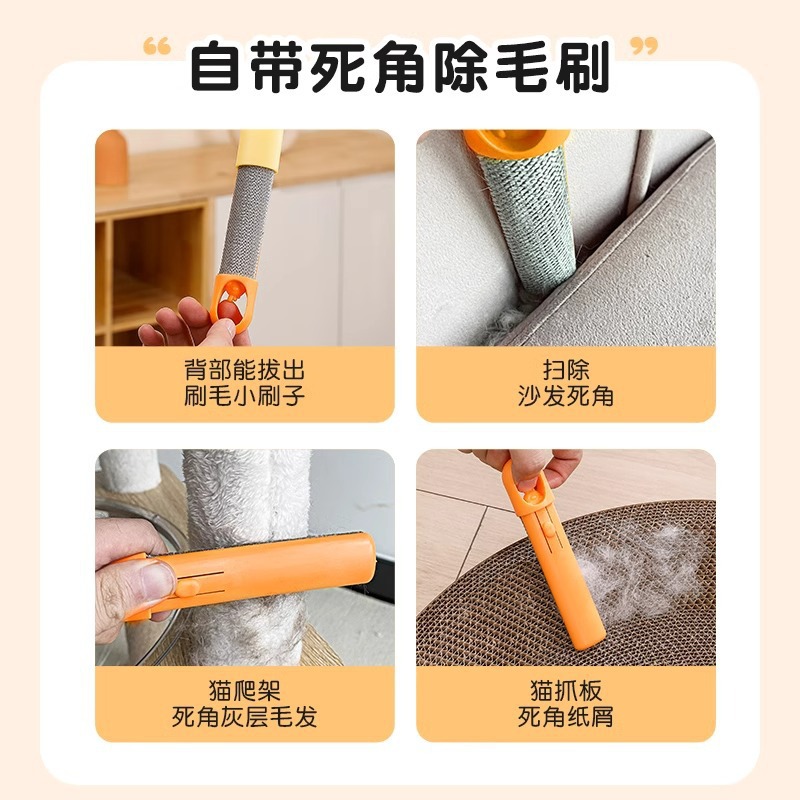 “ 自带死角除毛刷 ”

背部能拔出
刷毛小刷子

扫除
沙发死角

猫爬架
死角灰层毛发

猫抓板
死角纸屑