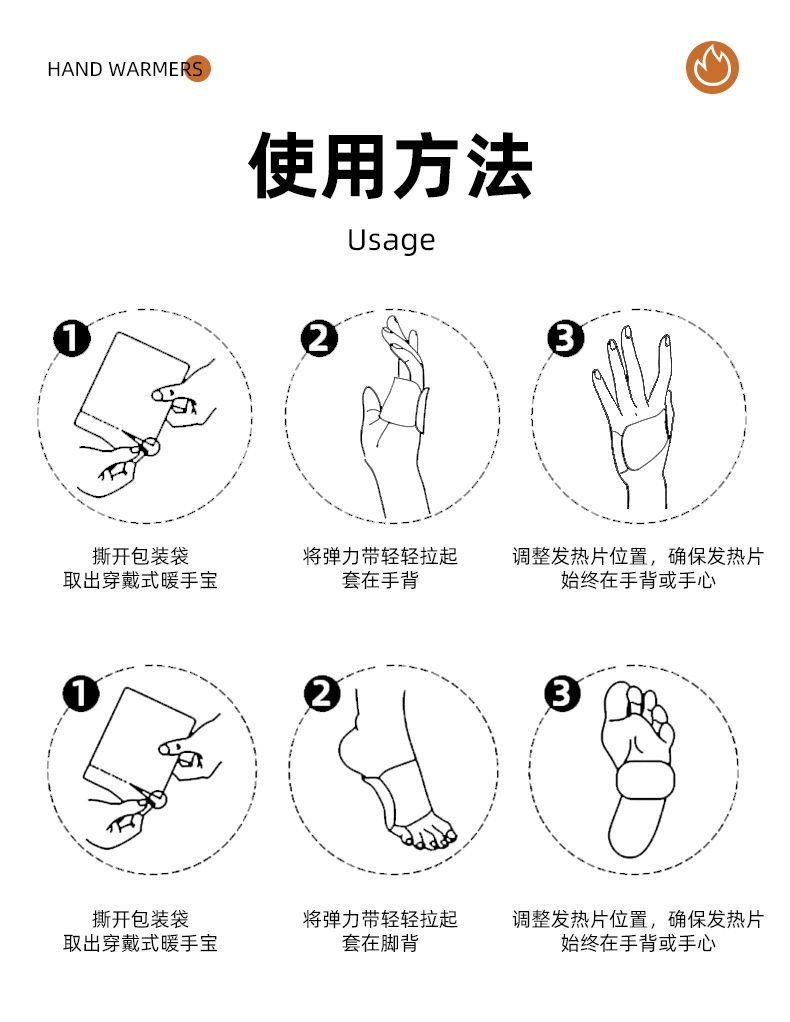 HAND WARMERS

使用方法

Usage

1
撕开包装袋
取出穿戴式暖手宝

2
将弹力带轻轻拉起
套在手背

3
调整发热片位置，确保发热片
始终在手背或手心

1
撕开包装袋
取出穿戴式暖手宝

2
将弹力带轻轻拉起
套在脚背

3
调整发热片位置，确保发热片
始终在手背或手心