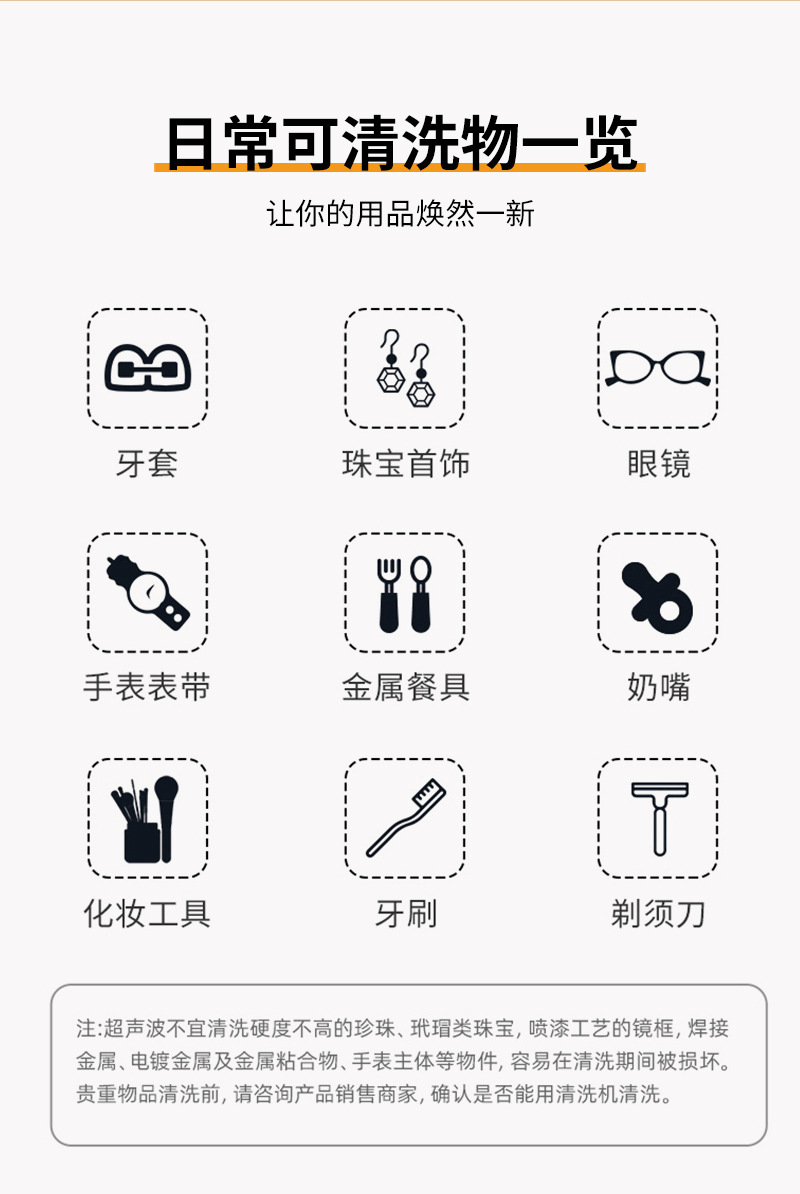 日常可清洗物一览

让你的用品焕然一新

牙套

珠宝首饰

眼镜

手表表带

金属餐具

奶嘴

化妆工具

牙刷

剃须刀

注:超声波不宜清洗硬度不高的珍珠、玳瑁类珠宝,喷漆工艺的镜框,焊接金属、电镀金属及金属粘合物、手表主体等物件,容易在清洗期间被损坏。贵重物品清洗前,请咨询产品销售商家,确认是否能用清洗机清洗。