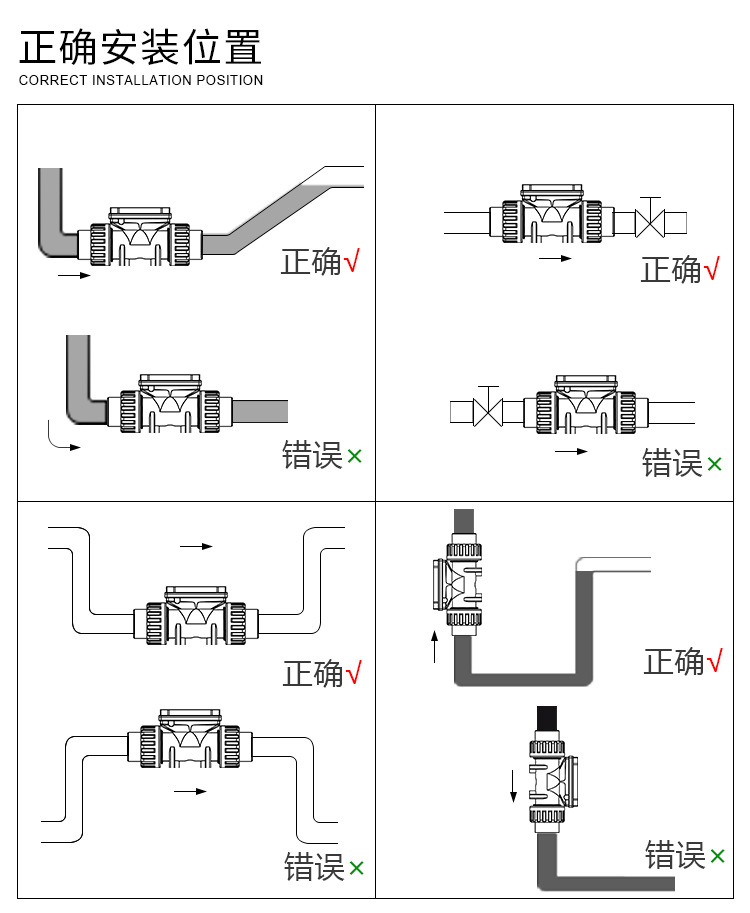 正确安装位置
CORRECT INSTALLATION POSITION

正确√

错误×

正确√

错误×

正确√

错误×

正确√

错误×