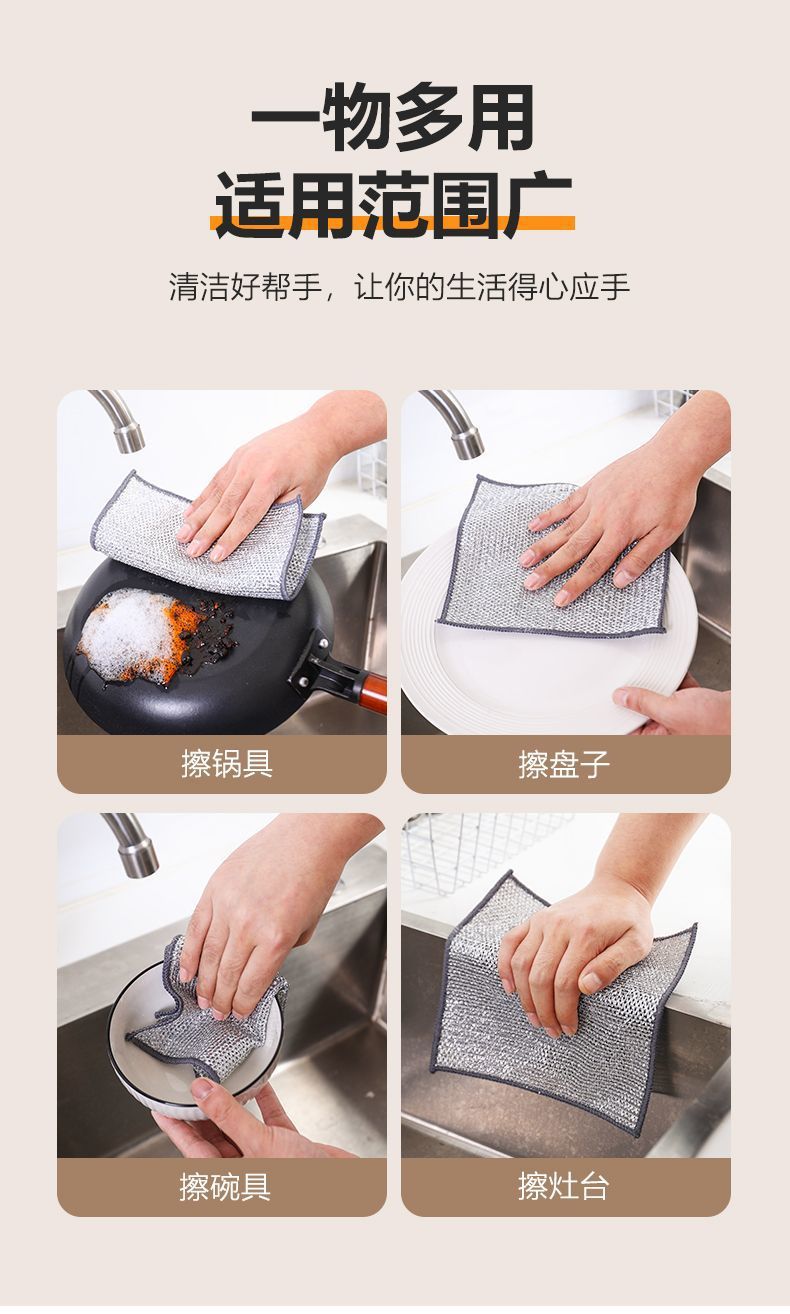 一物多用
适用范围广

清洁好帮手，让你的生活得心应手

擦锅具

擦盘子

擦碗具

擦灶台