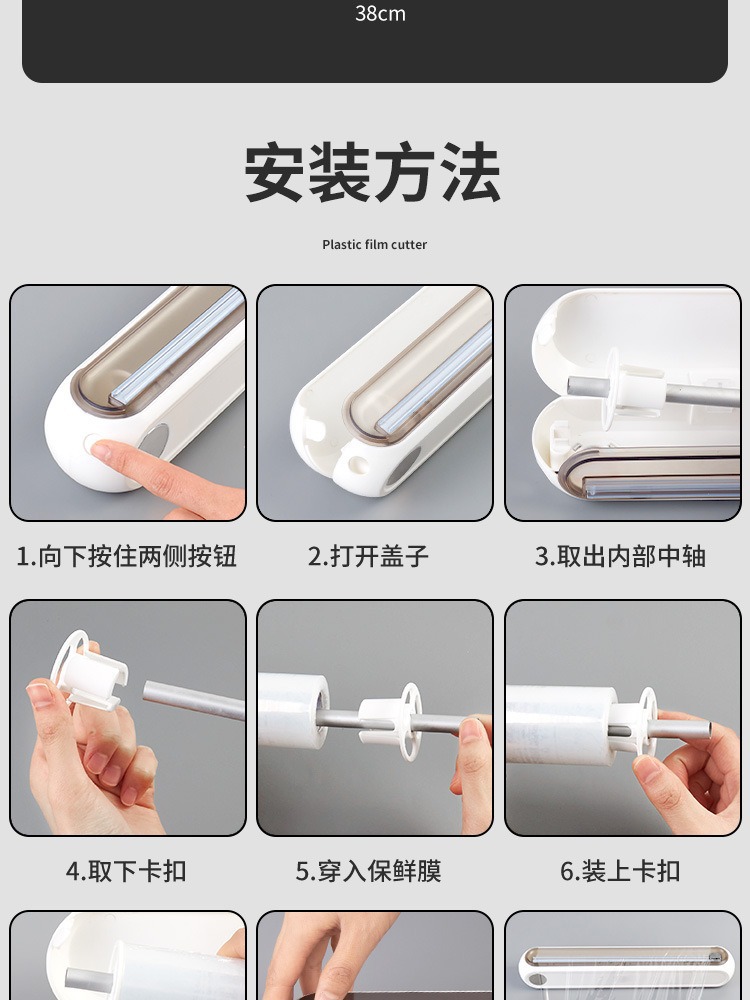 38cm

安装方法

Plastic film cutter

1.向下按住两侧按钮

2.打开盖子

3.取出内部中轴

4.取下卡扣

5.穿入保鲜膜

6.装上卡扣