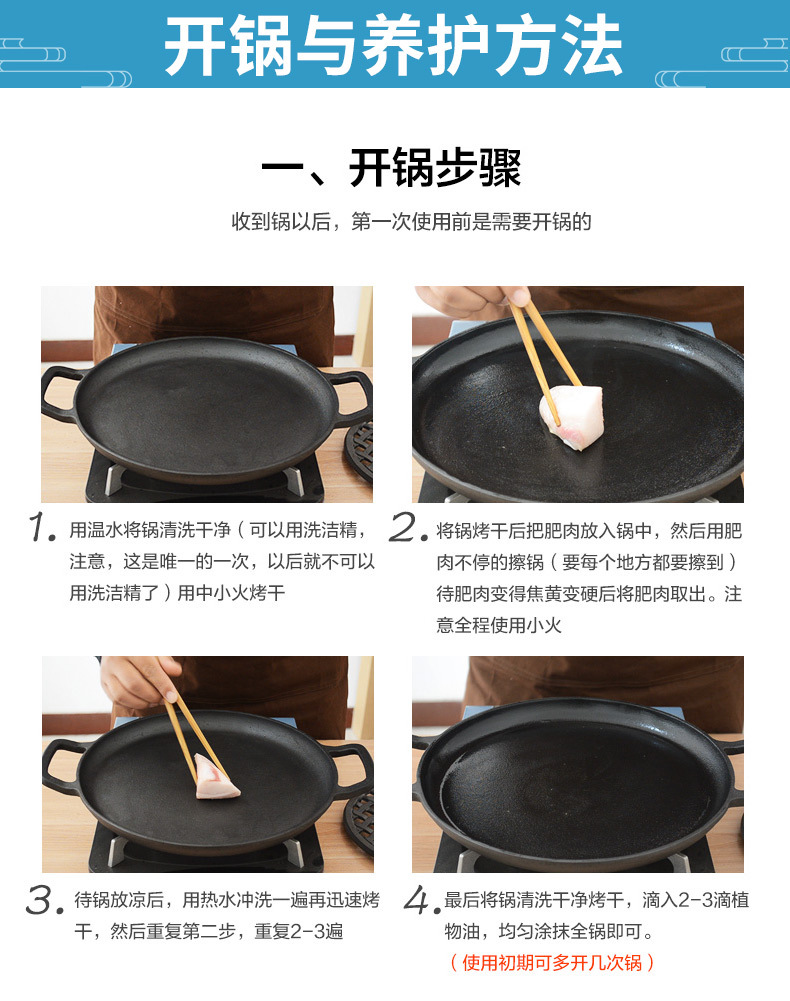 开锅与养护方法

一、开锅步骤

收到锅以后，第一次使用前是需要开锅的

1. 用温水将锅清洗干净（可以用洗洁精，注意，这是唯一的一次，以后就不可以用洗洁精了）用中小火烤干

2. 将锅烤干后把肥肉放入锅中，然后用肥肉不停的擦锅（要每个地方都要擦到）待肥肉变得焦黄变硬后将肥肉取出。注意全程使用小火

3. 待锅放凉后，用热水冲洗一遍再迅速烤干，然后重复第二步，重复2-3遍

4. 最后将锅清洗干净烤干，滴入2-3滴植物油，均匀涂抹全锅即可。

（使用初期可多开几次锅）