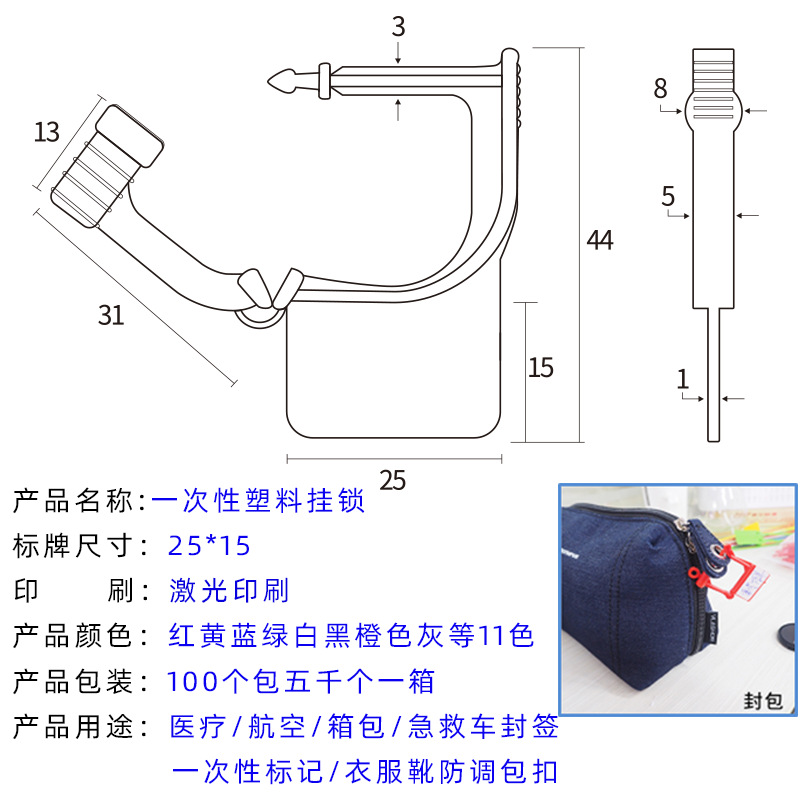 3

13

31

44

15

25

8

5

1

产品名称:一次性塑料挂锁

标牌尺寸: 25*15

印 刷: 激光印刷

产品颜色: 红黄蓝绿白黑橙色灰等11色

产品包装: 100个包五千个一箱

产品用途: 医疗/航空/箱包/急救车封签

一次性标记/衣服靴防调包扣

封包