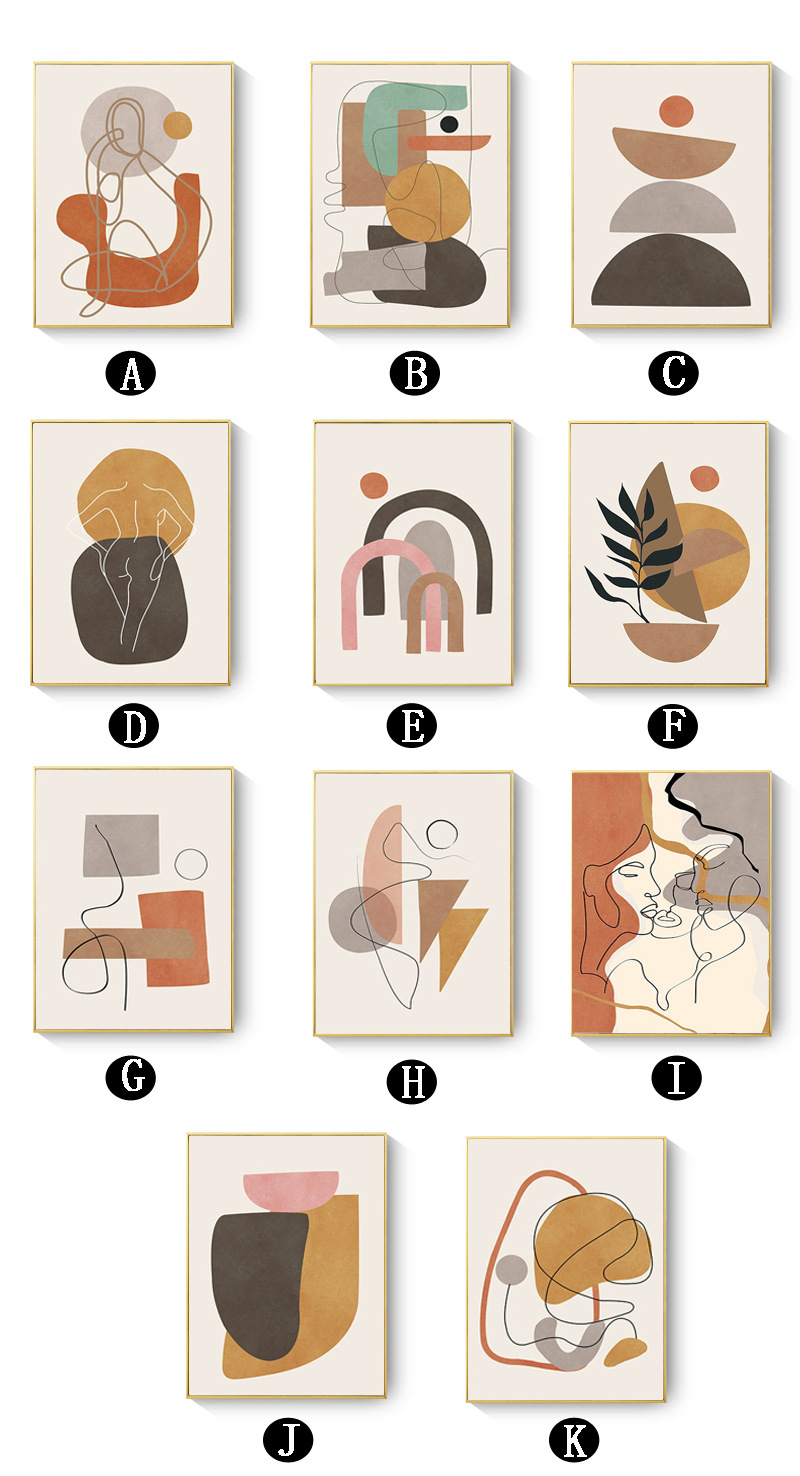 A
B
C
D
E
F
G
H
I
J
K