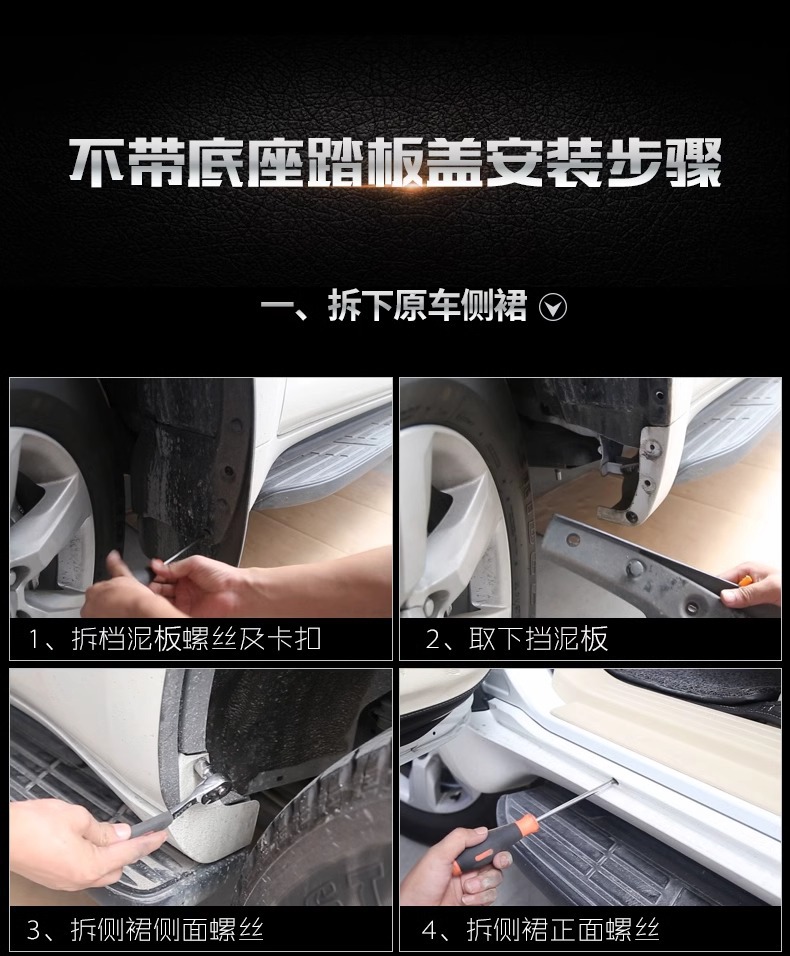 不带底座踏板盖安装步骤

一、拆下原车侧裙

1、拆档泥板螺丝及卡扣

2、取下挡泥板

3、拆侧裙侧面螺丝

4、拆侧裙正面螺丝