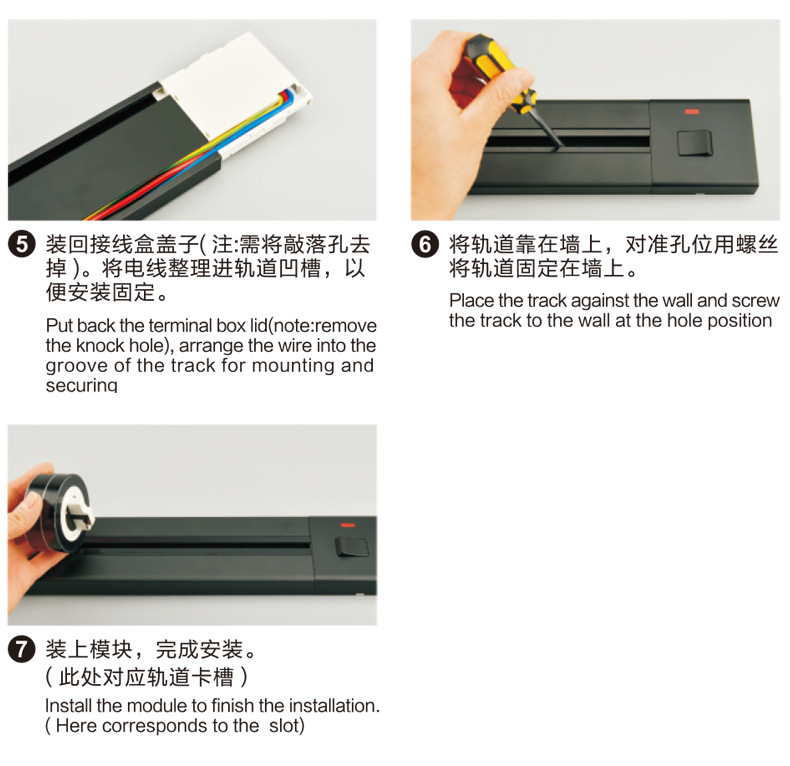 5 装回接线盒盖子(注:需将敲落孔去掉)。将电线整理进轨道凹槽，以便安装固定。

Put back the terminal box lid(note:remove the knock hole), arrange the wire into the groove of the track for mounting and securing

6 将轨道靠在墙上，对准孔位用螺丝将轨道固定在墙上。

Place the track against the wall and screw the track to the wall at the hole position

7 装上模块，完成安装。
(此处对应轨道卡槽)

Install the module to finish the installation.
( Here corresponds to the slot)