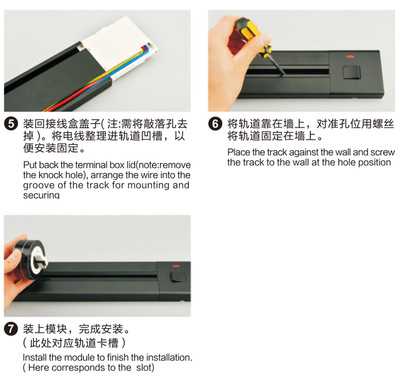 5 装回接线盒盖子( 注:需将敲落孔去掉 )。将电线整理进轨道凹槽，以便安装固定。

Put back the terminal box lid(note:remove the knock hole), arrange the wire into the groove of the track for mounting and securing

6 将轨道靠在墙上，对准孔位用螺丝将轨道固定在墙上。

Place the track against the wall and screw the track to the wall at the hole position

7 装上模块，完成安装。
( 此处对应轨道卡槽 )

Install the module to finish the installation.
( Here corresponds to the slot)