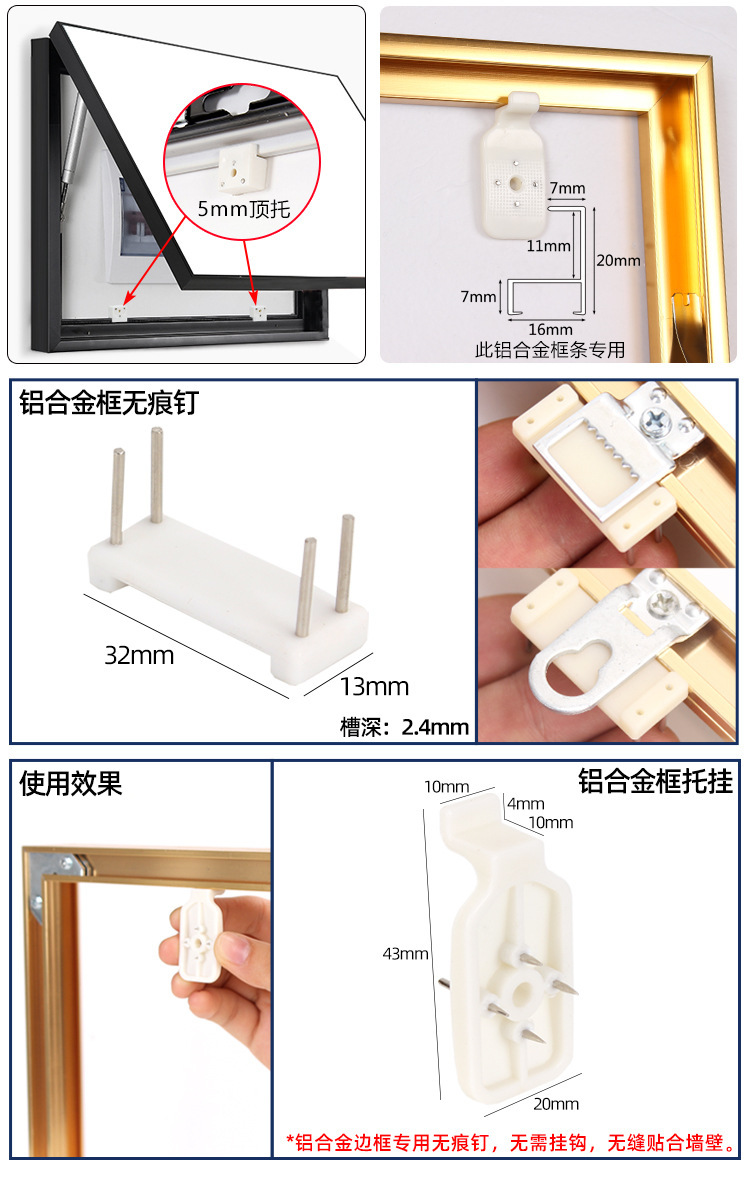 5mm顶托

7mm
11mm
20mm
7mm
16mm
此铝合金框条专用

铝合金框无痕钉

32mm
13mm
槽深：2.4mm

使用效果

铝合金框托挂

10mm
4mm
10mm
43mm
20mm

*铝合金边框专用无痕钉，无需挂钩，无缝贴合墙壁。