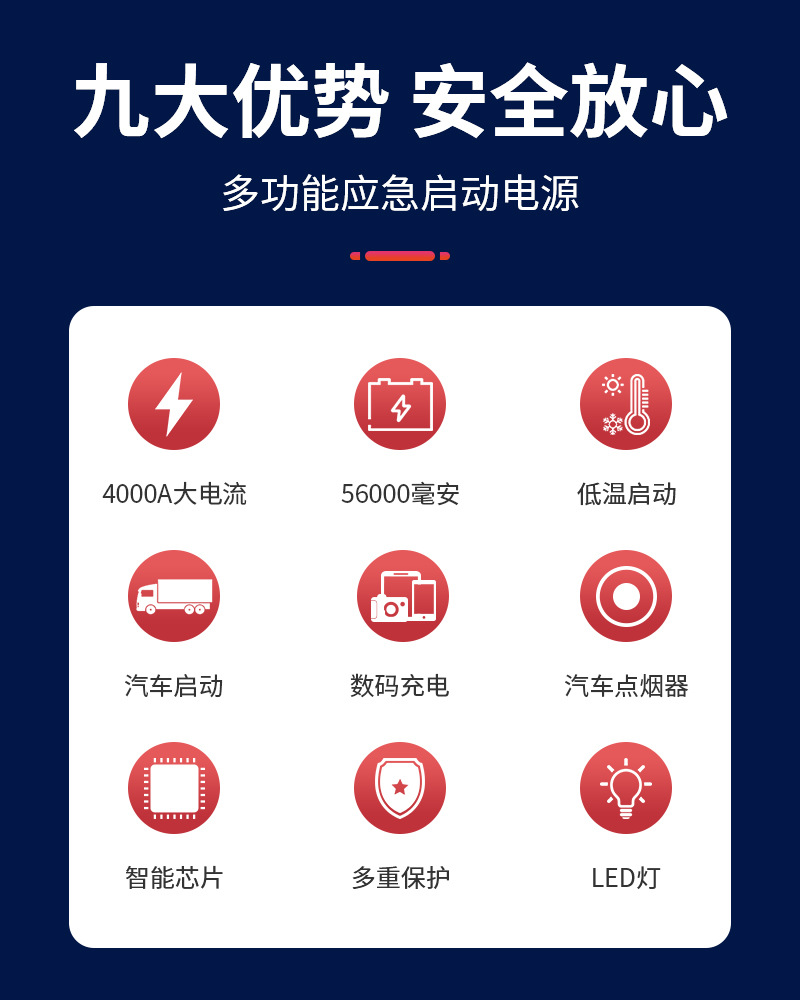 九大优势 安全放心

多功能应急启动电源

4000A大电流

56000毫安

低温启动

汽车启动

数码充电

汽车点烟器

智能芯片

多重保护

LED灯