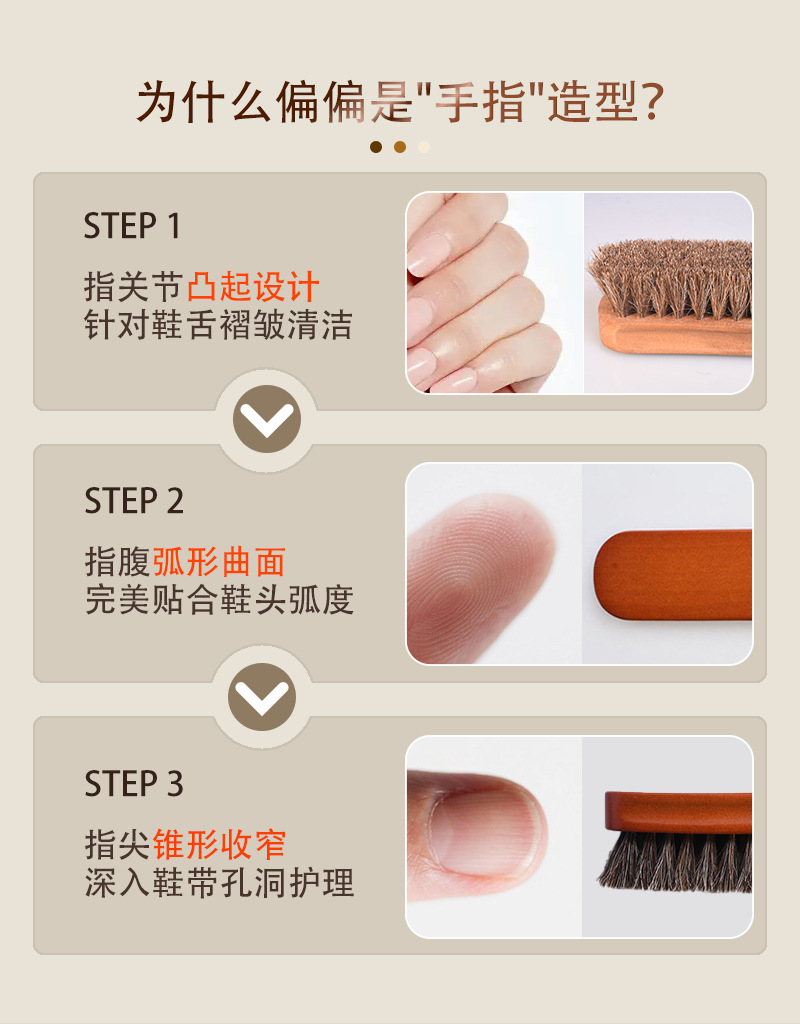 为什么偏偏是"手指"造型?

STEP 1
指关节凸起设计
针对鞋舌褶皱清洁

STEP 2
指腹弧形曲面
完美贴合鞋头弧度

STEP 3
指尖锥形收窄
深入鞋带孔洞护理