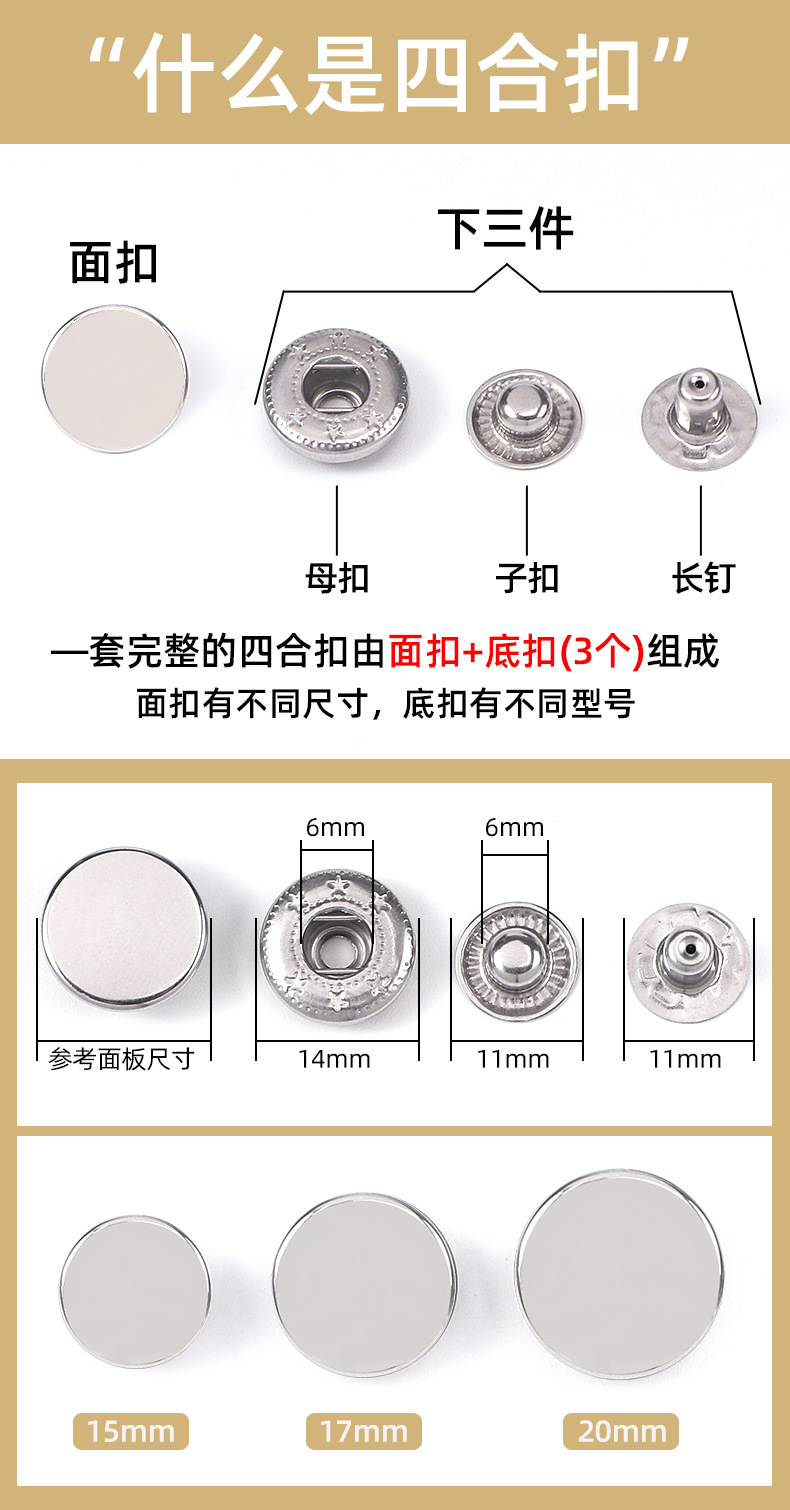 “什么是四合扣”

面扣

下三件

母扣

子扣

长钉

一套完整的四合扣由面扣+底扣(3个)组成

面扣有不同尺寸，底扣有不同型号

6mm

6mm

参考面板尺寸

14mm

11mm

11mm

15mm

17mm

20mm