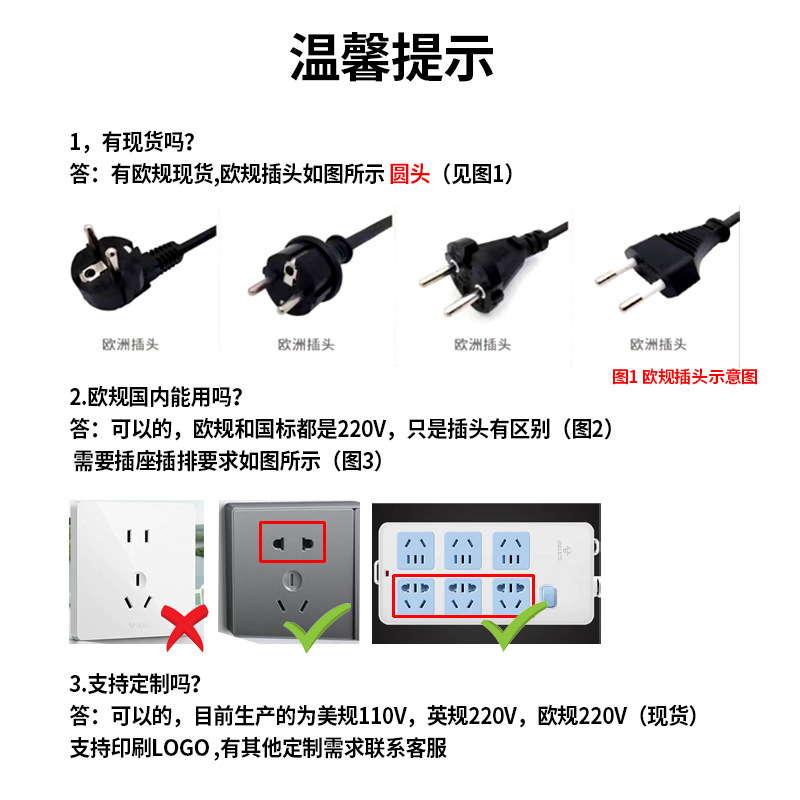 温馨提示

1，有现货吗?
答：有欧规现货,欧规插头如图所示 圆头（见图1）

欧洲插头

欧洲插头

欧洲插头

欧洲插头

图1 欧规插头示意图

2.欧规国内能用吗?
答：可以的，欧规和国标都是220V，只是插头有区别（图2）
需要插座插排要求如图所示（图3）

3.支持定制吗?
答：可以的，目前生产的为美规110V，英规220V，欧规220V（现货）
支持印刷LOGO ,有其他定制需求联系客服