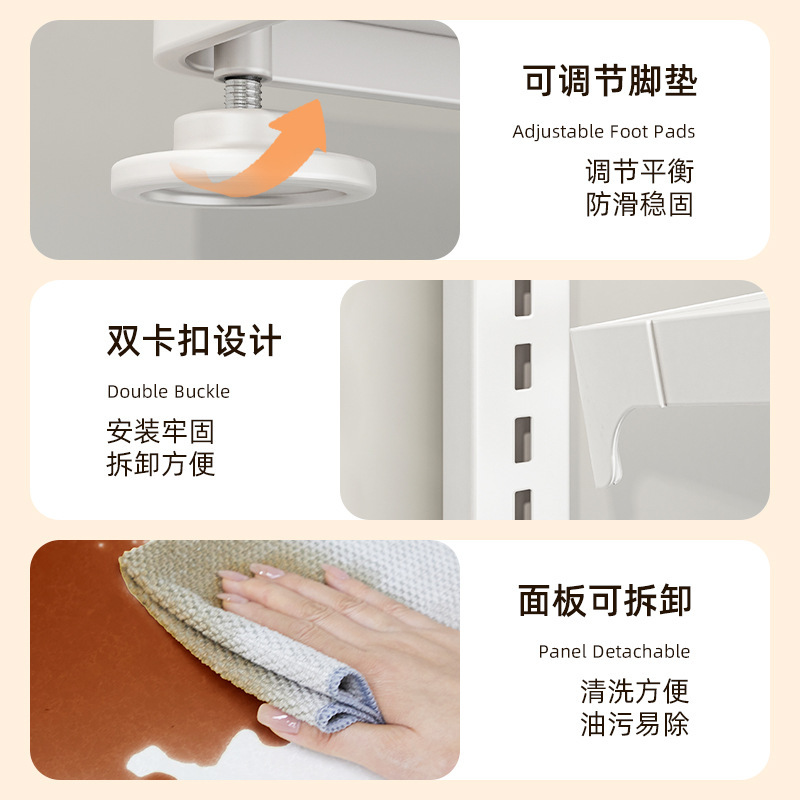 可调节脚垫

Adjustable Foot Pads

调节平衡
防滑稳固

双卡扣设计

Double Buckle

安装牢固
拆卸方便

面板可拆卸

Panel Detachable

清洗方便
油污易除