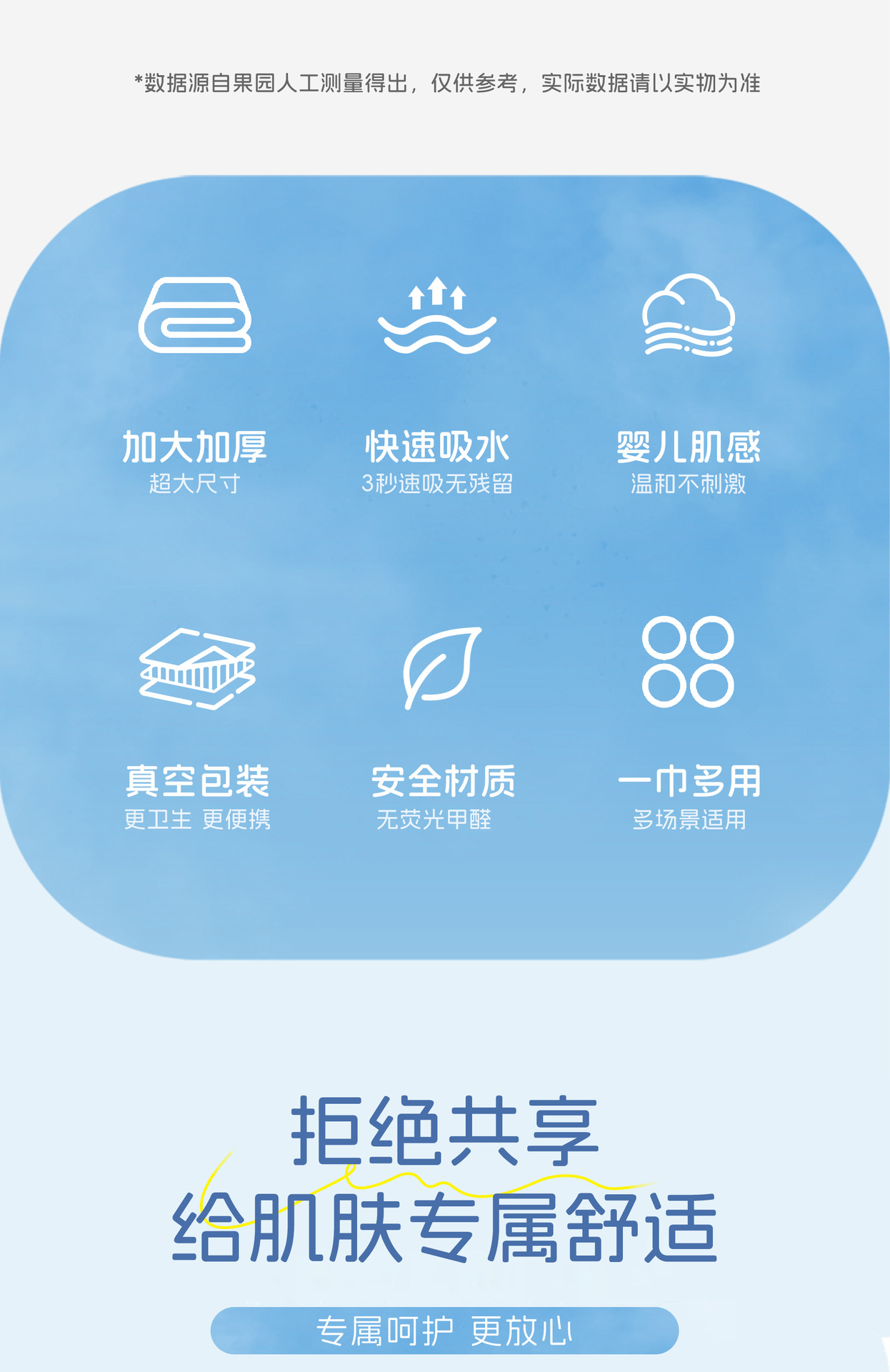 *数据源自果园人工测量得出，仅供参考，实际数据请以实物为准

加大加厚
超大尺寸

快速吸水
3秒速吸无残留

婴儿肌感
温和不刺激

真空包装
更卫生 更便携

安全材质
无荧光甲醛

一巾多用
多场景适用

拒绝共享
给肌肤专属舒适

专属呵护 更放心