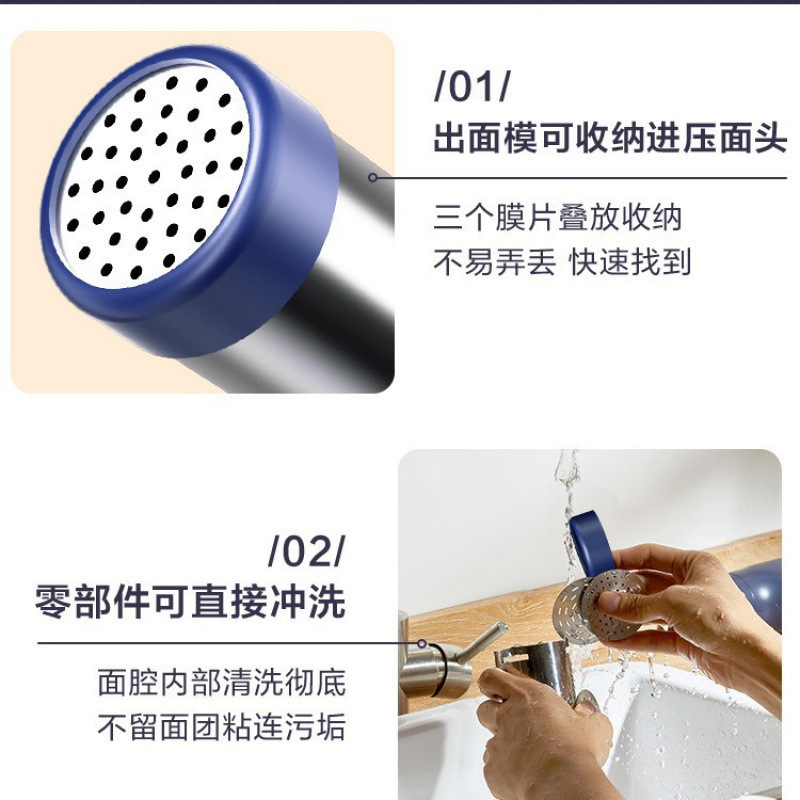 /01/
出面模可收纳进压面头

三个膜片叠放收纳
不易弄丢 快速找到

/02/
零部件可直接冲洗

面腔内部清洗彻底
不留面团粘连污垢