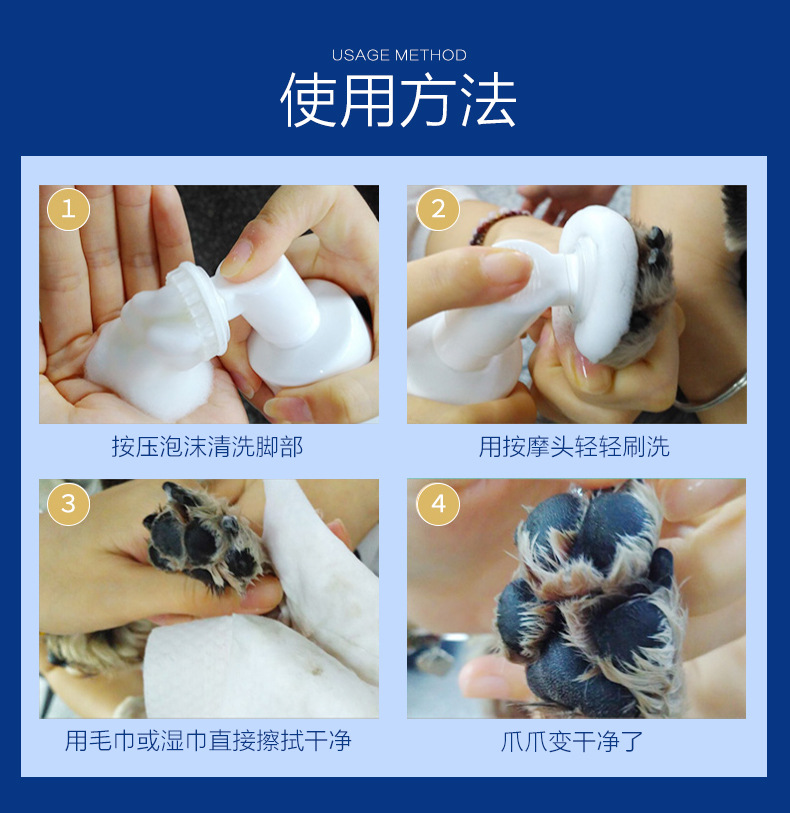 USAGE METHOD
使用方法

1
按压泡沫清洗脚部

2
用按摩头轻轻刷洗

3
用毛巾或湿巾直接擦拭干净

4
爪爪变干净了