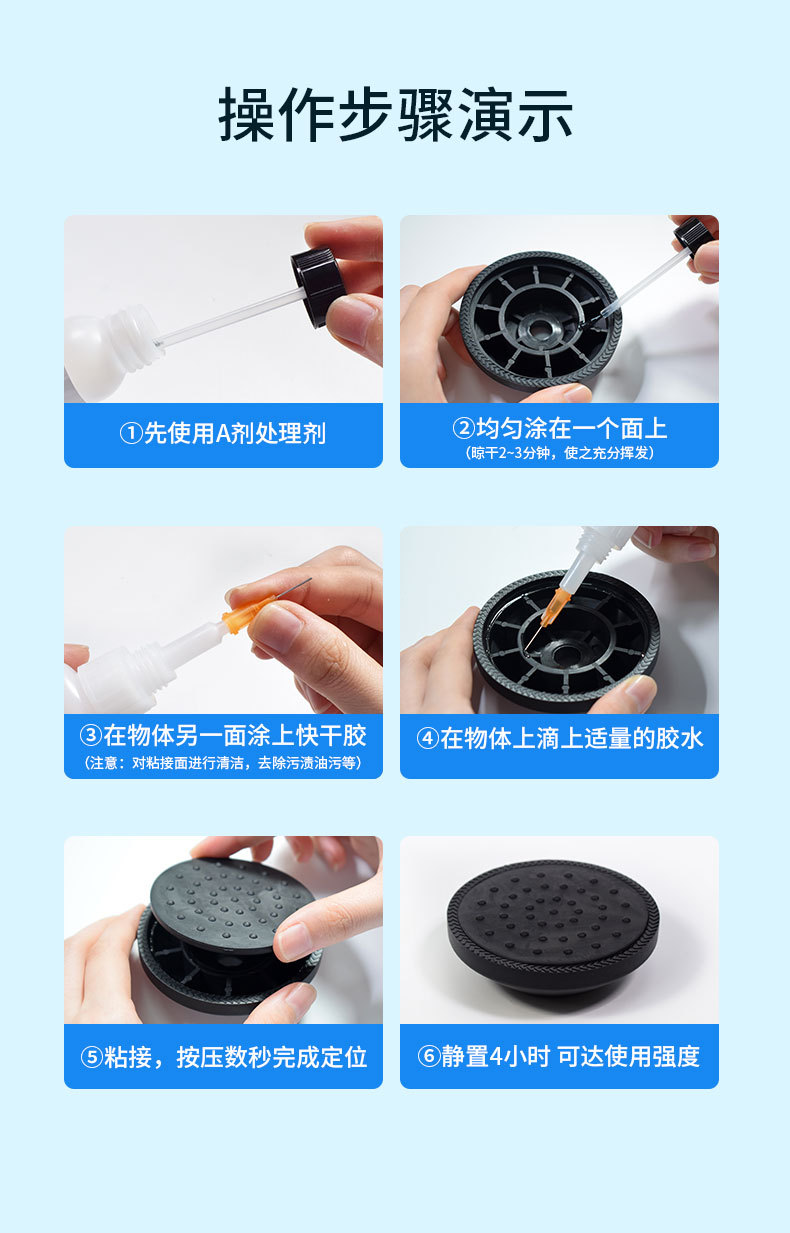 操作步骤演示

①先使用A剂处理剂

②均匀涂在一个面上
（晾干2~3分钟，使之充分挥发）

③在物体另一面涂上快干胶
（注意：对粘接面进行清洁，去除污渍油污等）

④在物体上滴上适量的胶水

⑤粘接，按压数秒完成定位

⑥静置4小时 可达使用强度