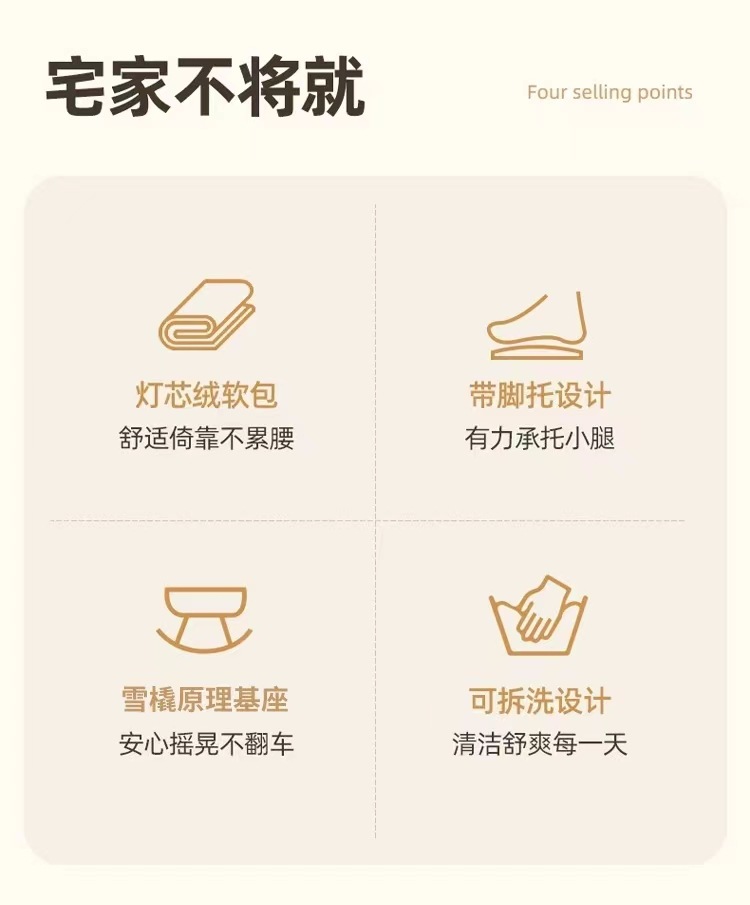 宅家不将就

Four selling points

灯芯绒软包
舒适倚靠不累腰

带脚托设计
有力承托小腿

雪橇原理基座
安心摇晃不翻车

可拆洗设计
清洁舒爽每一天